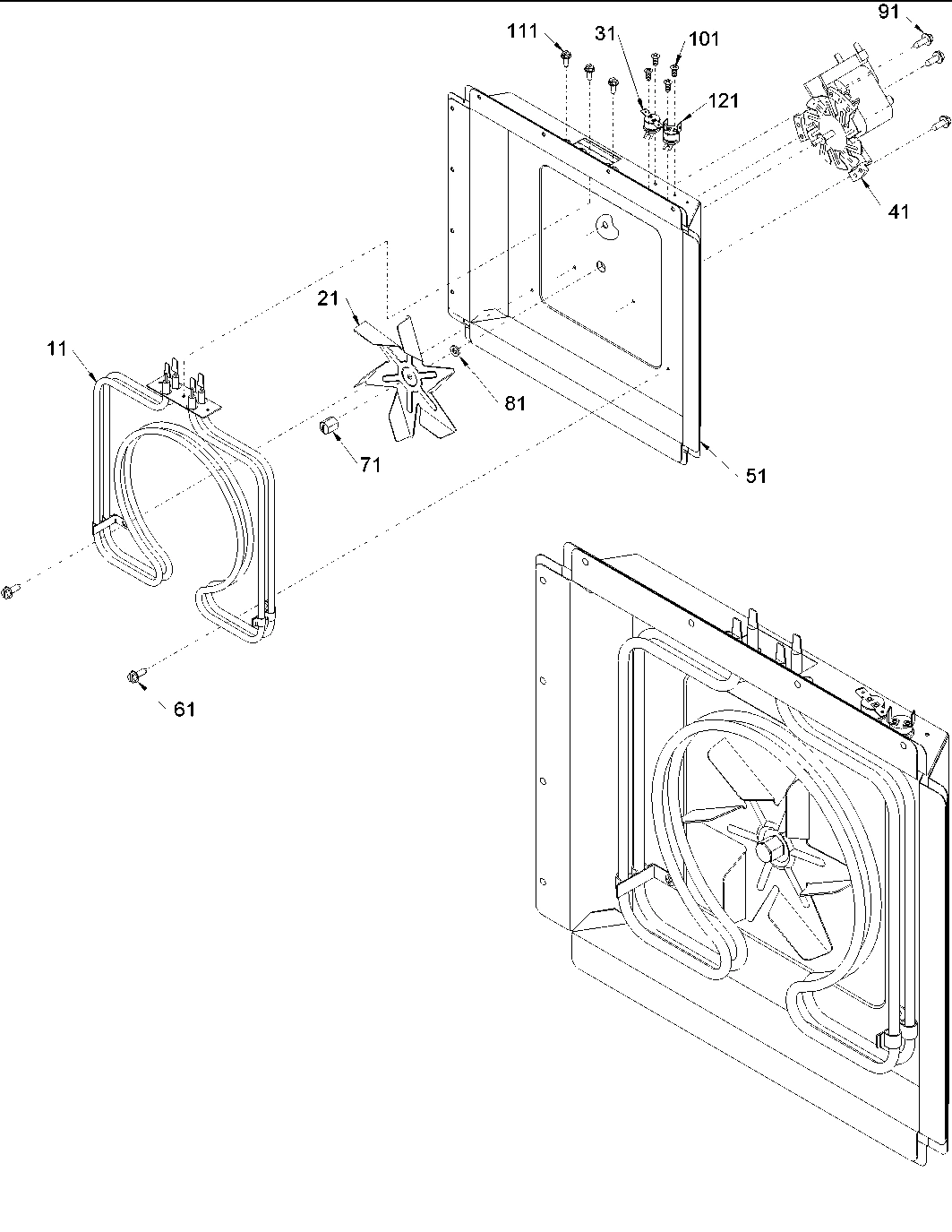 111
31
101
91
121
41
21
11
81
71
51
61