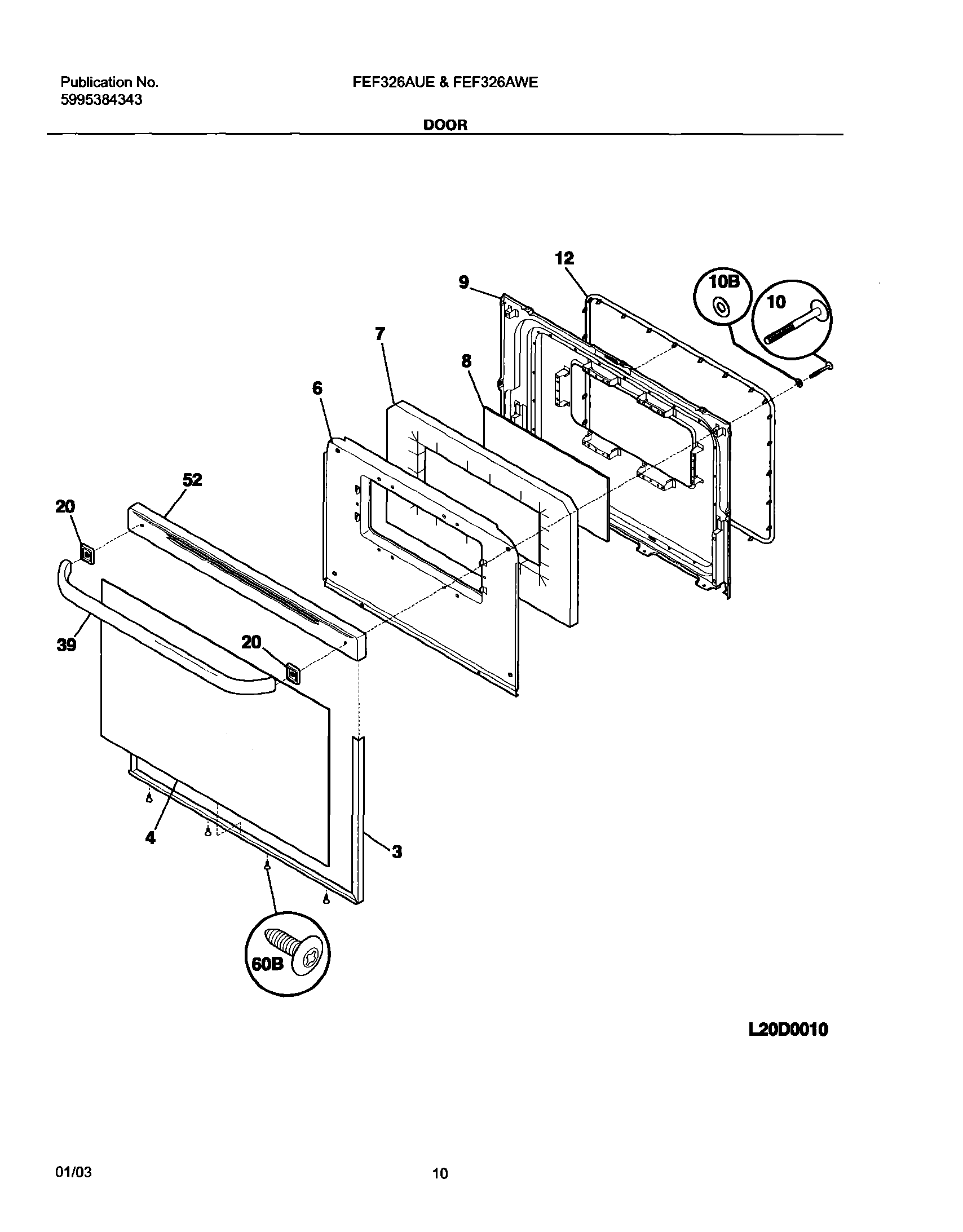 Publication No.
5995384343

FEF326AUE & FEF326AWE

DOOR

12
9
10B
10
7
8
6
52
20
39
20
4
3
60B

L20D0010

01/03

10