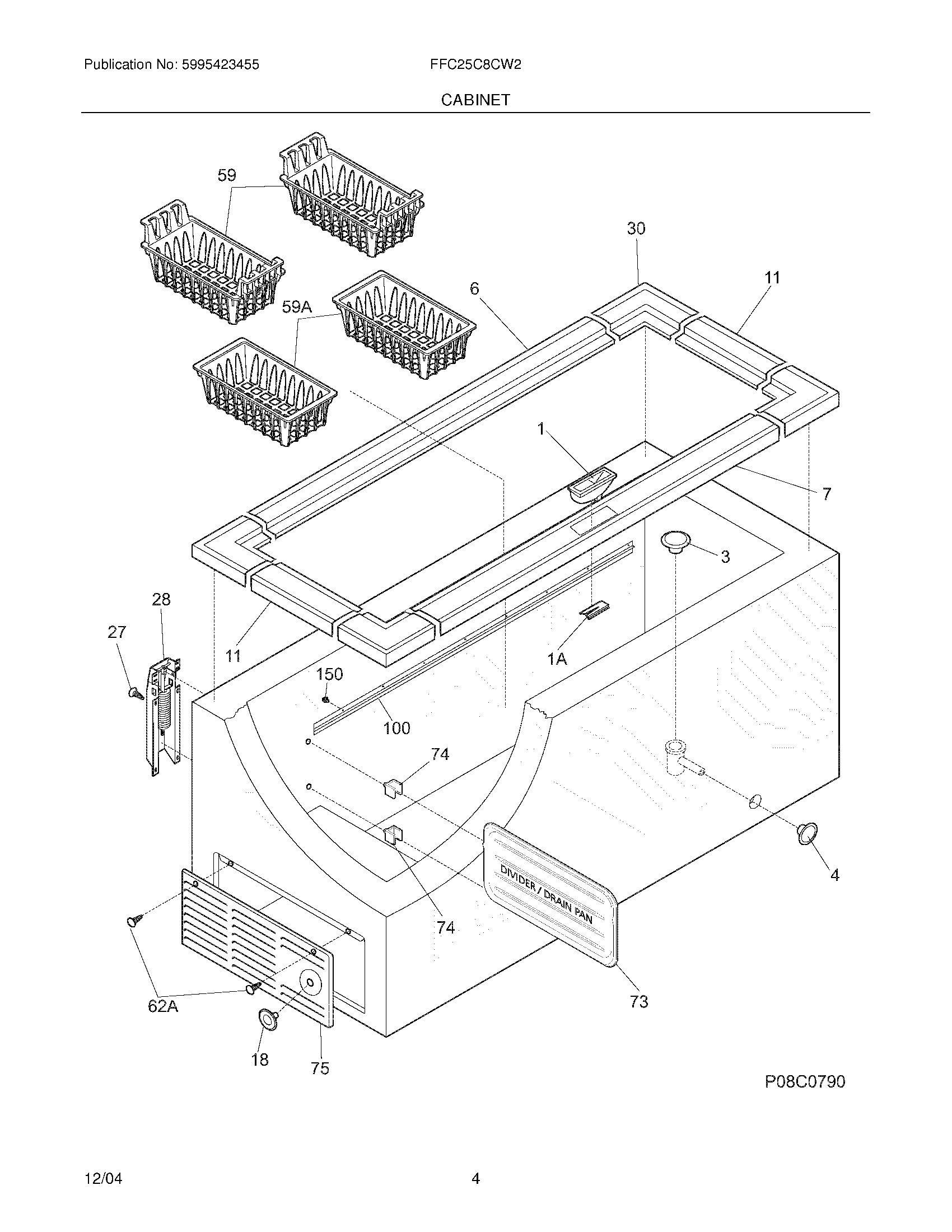 Publication No: 5995423455
FFC25C8CW2
CABINET

59
30
11
6
59A
1
7
3
28
27
11
1A
150
100
74
4
DIVIDER / DRAIN PAN
74
73
62A
18
75
P08C0790

12/04
4