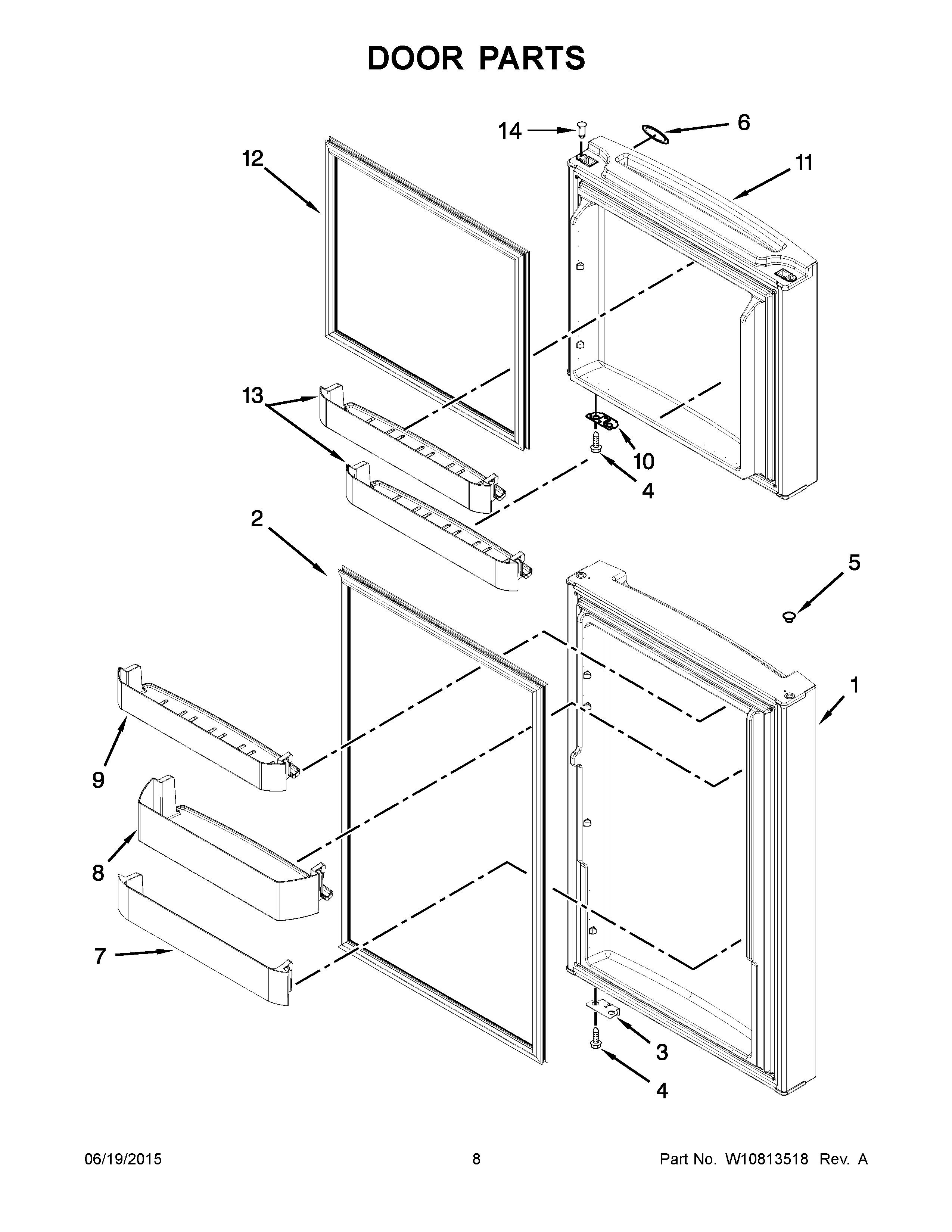 DOOR PARTS

14
6
12
11
13
10
4
2
5
1
9
8
7
3
4

06/19/2015
8
Part No. W10813518 Rev. A