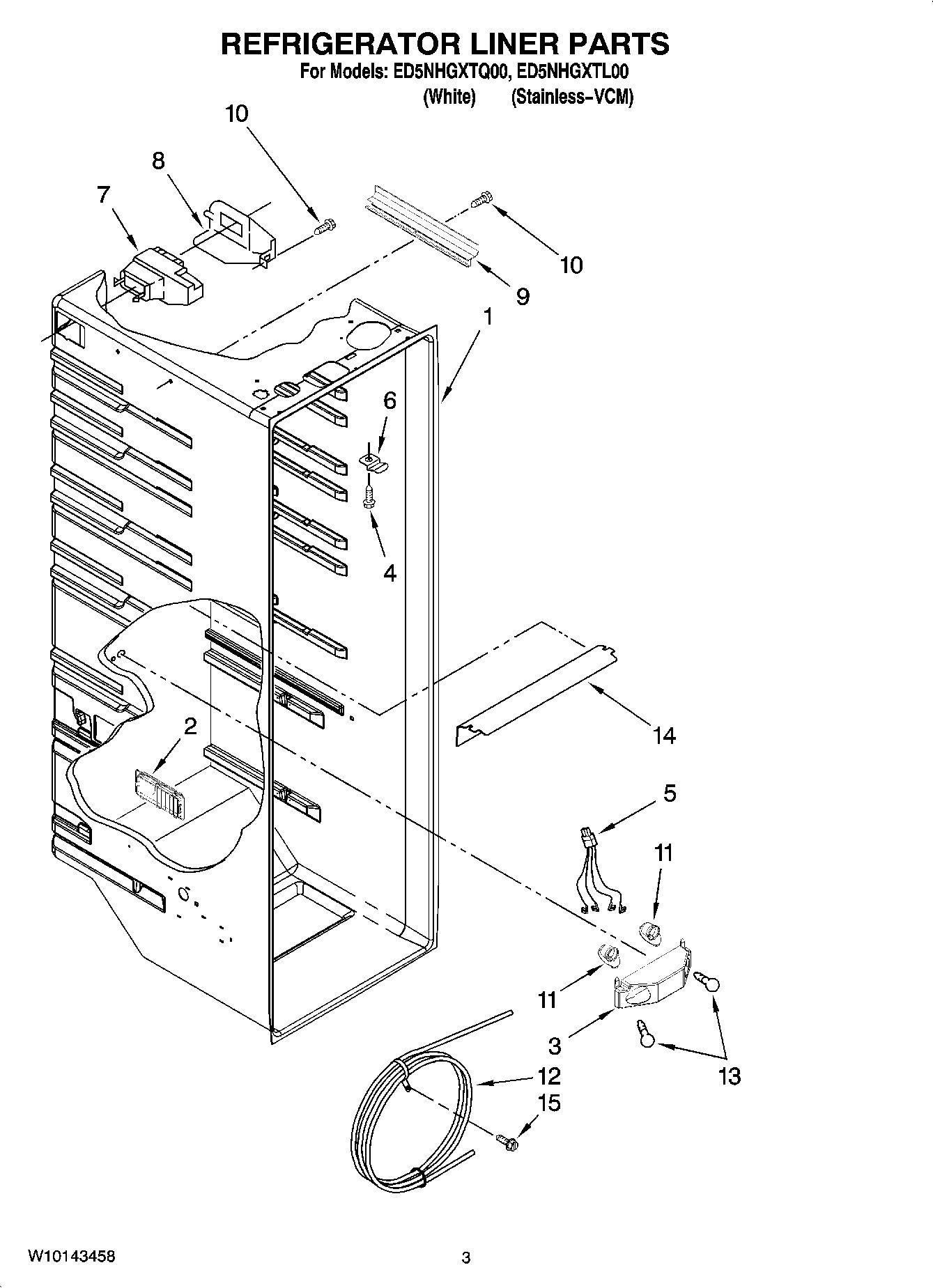 REFRIGERATOR LINER PARTS
For Models: ED5NHGXTQ00, ED5NHGXTL00
(White) (Stainless–VCM)

10
8
7
10
9
1
6
4
14
2
5
11
11
3
13
12
15

W10143458

3