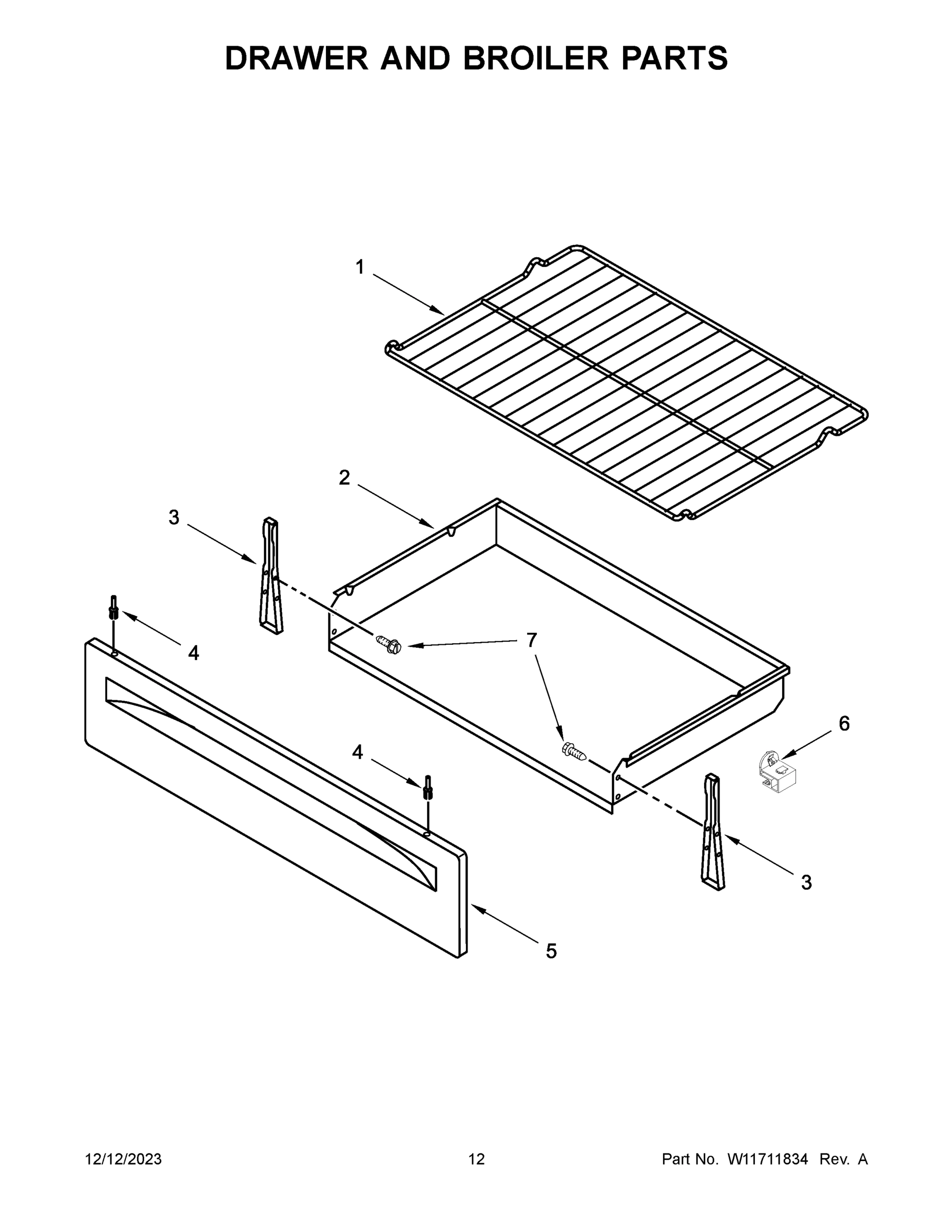 DRAWER AND BROILER PARTS

1

2

3

4

7

6

4

3

5

12/12/2023

12

Part No. W11711834 Rev. A