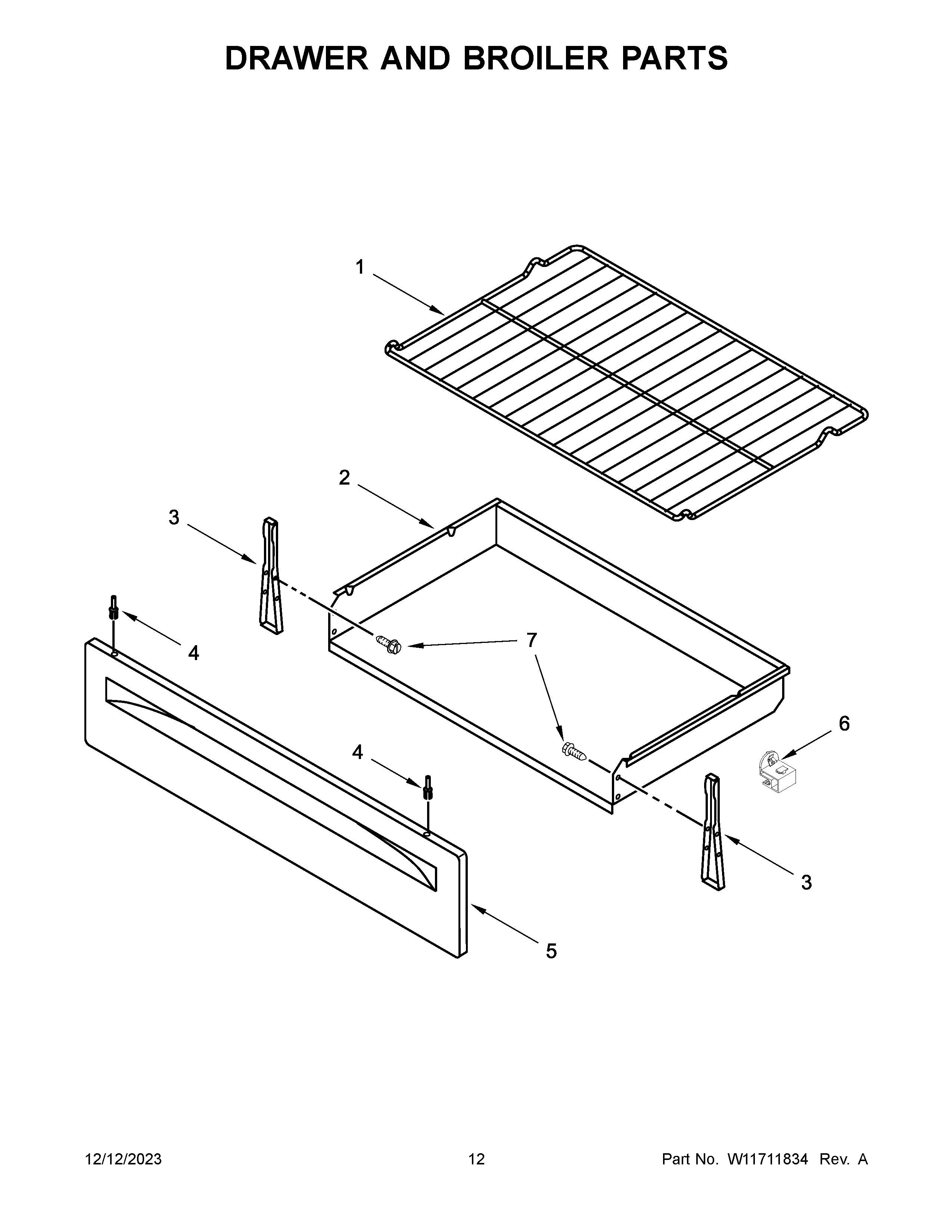 DRAWER AND BROILER PARTS

1

2

3

4

7

6

4

3

5

12/12/2023

12

Part No. W11711834 Rev. A