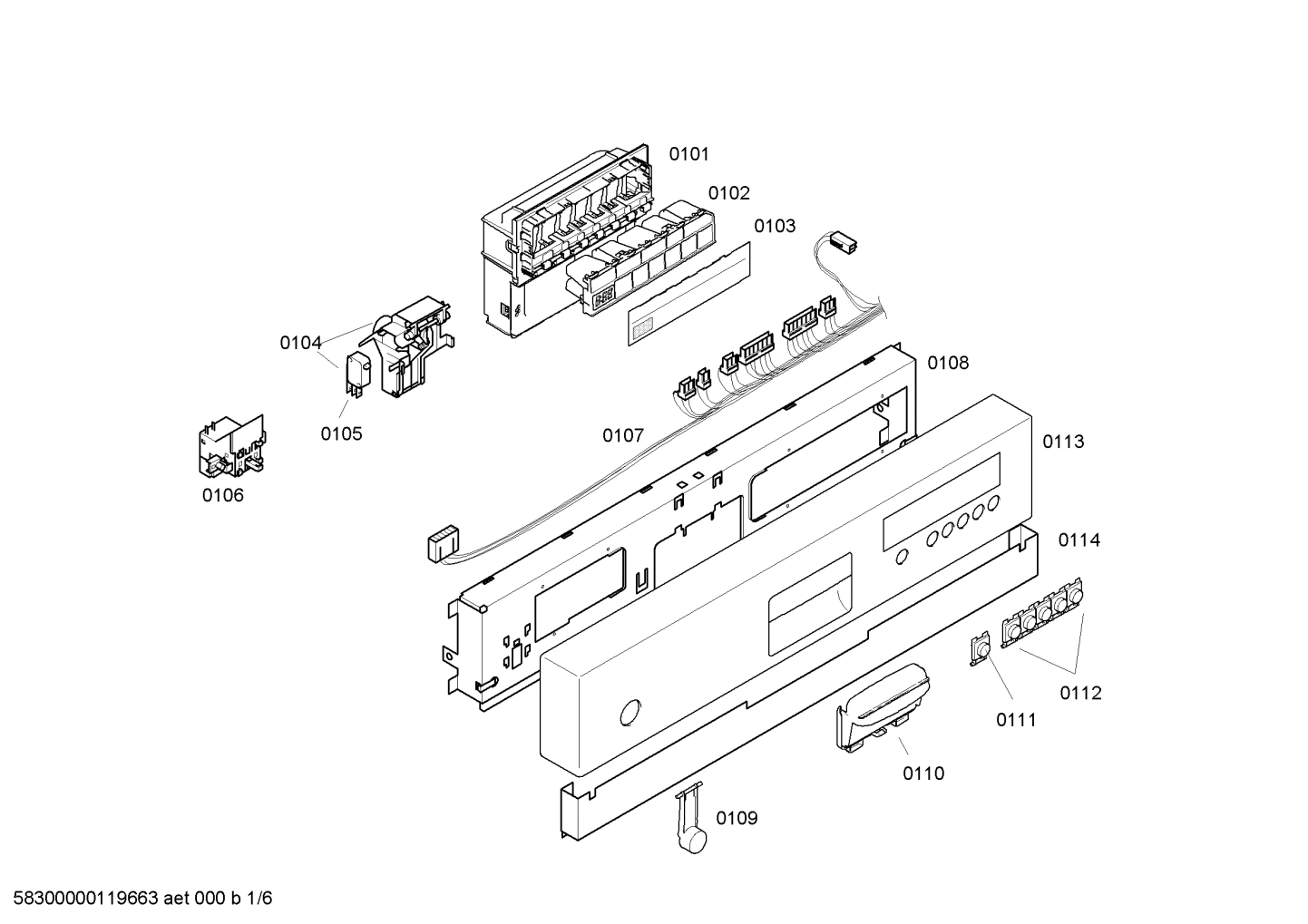 0101
0102
0103
0104
0105
0106
0107
0108
0113
0114
0112
0111
0110
0109

58300000119663 aet 000 b 1/6