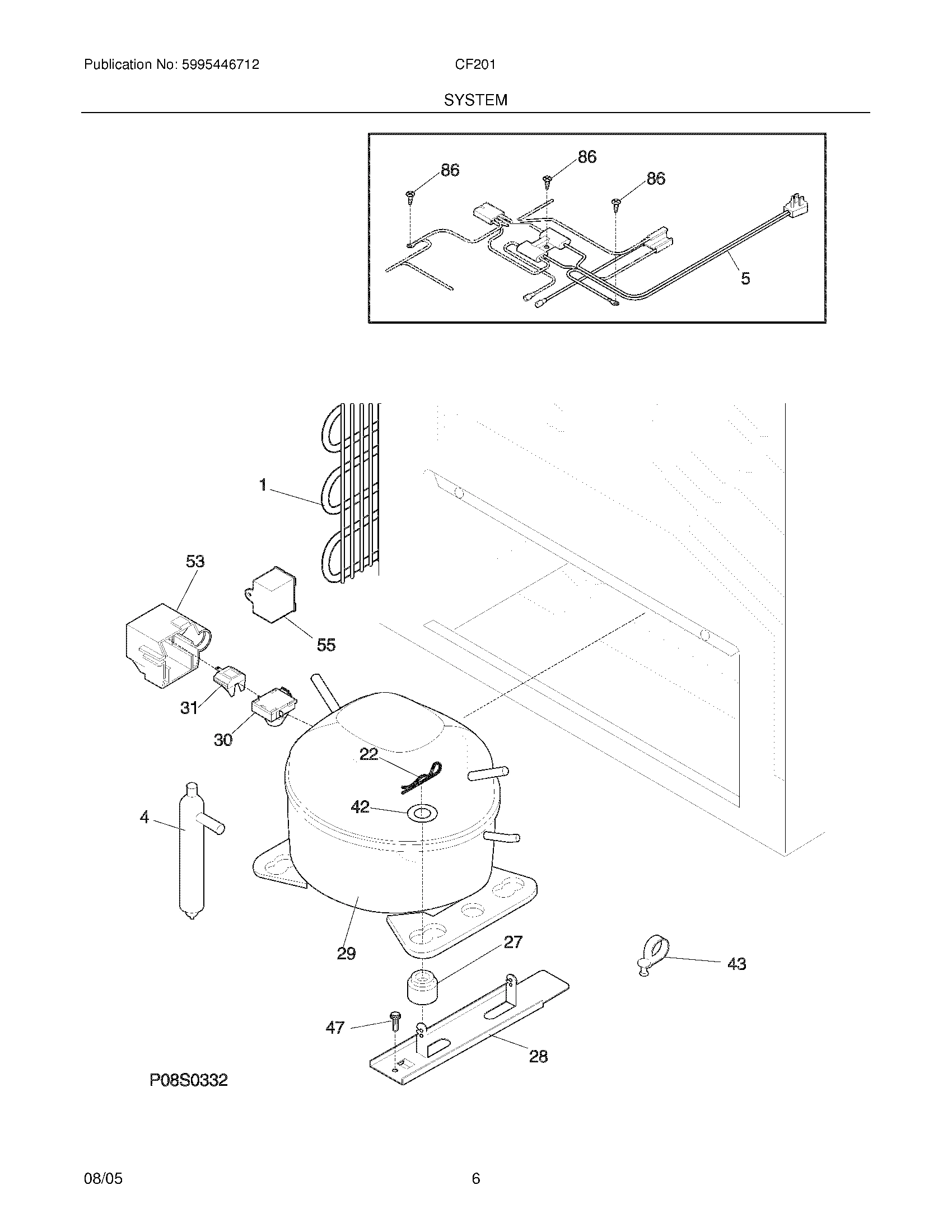 Publication No: 5995446712

CF201

SYSTEM

86
86
86
5

1
53
55
31
30
22
42
4
29
27
43
47
28

P08S0332

08/05

6