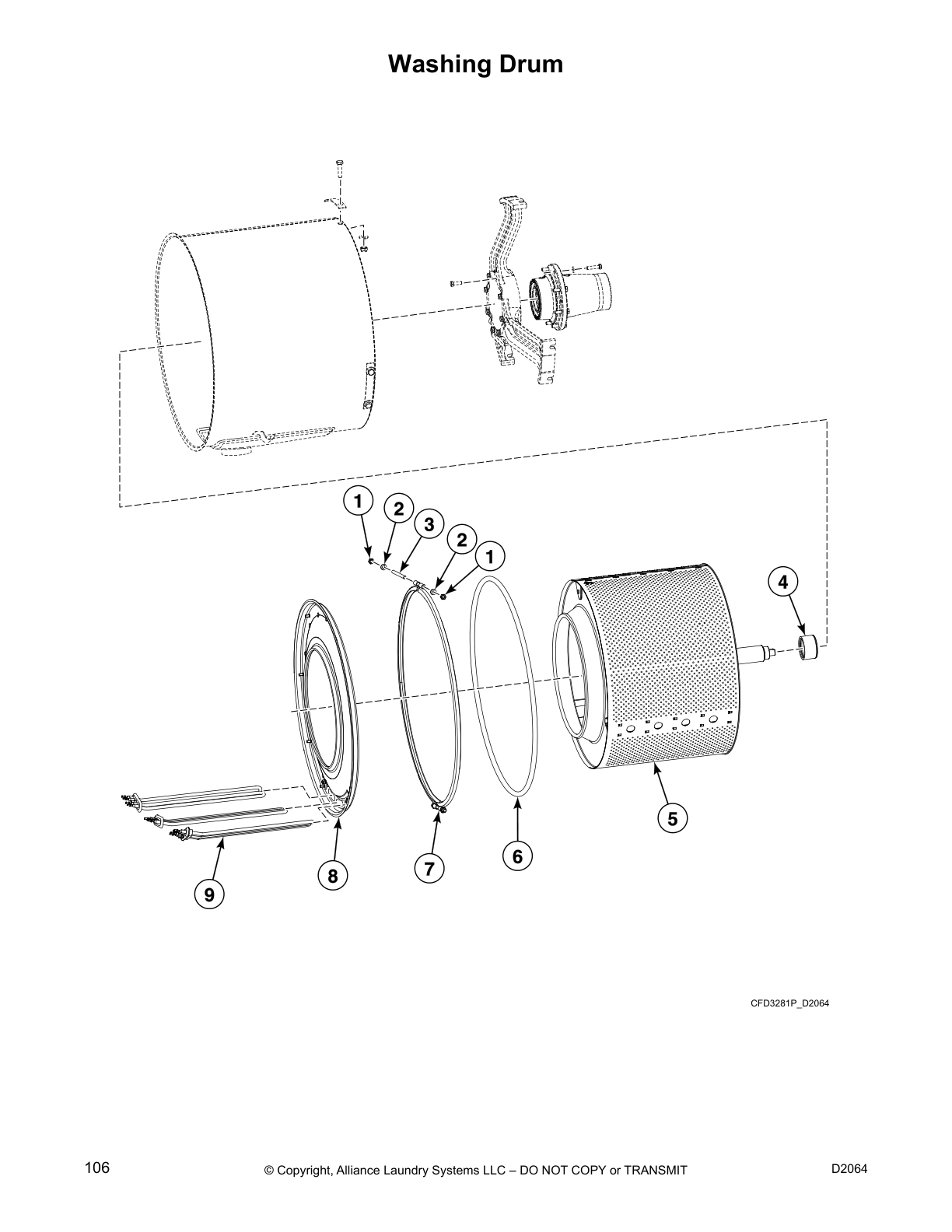 Washing Drum

1
2
3
2
1
4
5
6
7
8
9

CFD3281P_D2064

106

© Copyright, Alliance Laundry Systems LLC – DO NOT COPY or TRANSMIT

D2064