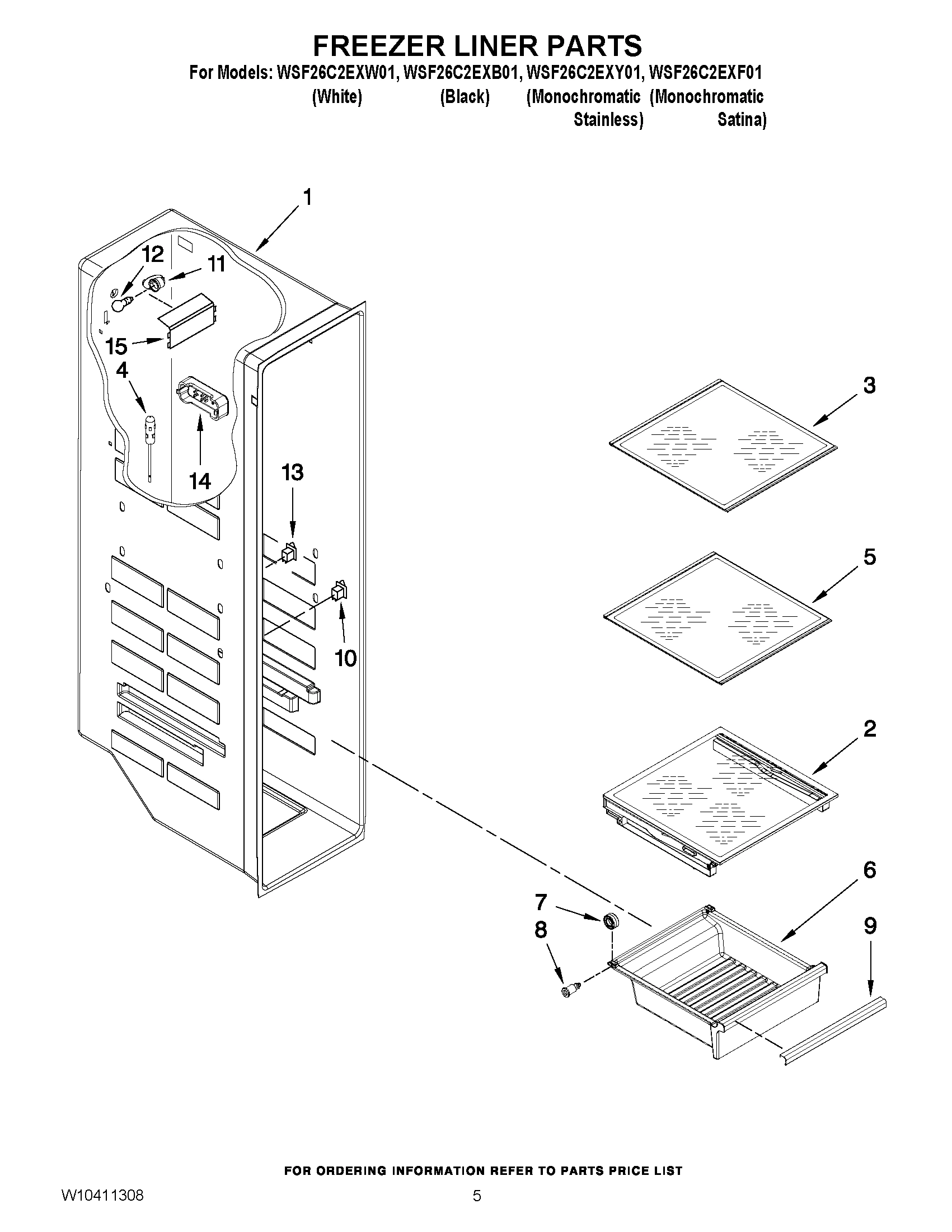 FREEZER LINER PARTS

For Models: WSF26C2EXW01, WSF26C2EXB01, WSF26C2EXY01, WSF26C2EXF01
(White) (Black) (Monochromatic Stainless) (Monochromatic Satina)

1
12
11
15
4
14
13
10
3
5
2
6
7
8
9

FOR ORDERING INFORMATION REFER TO PARTS PRICE LIST

W10411308

5