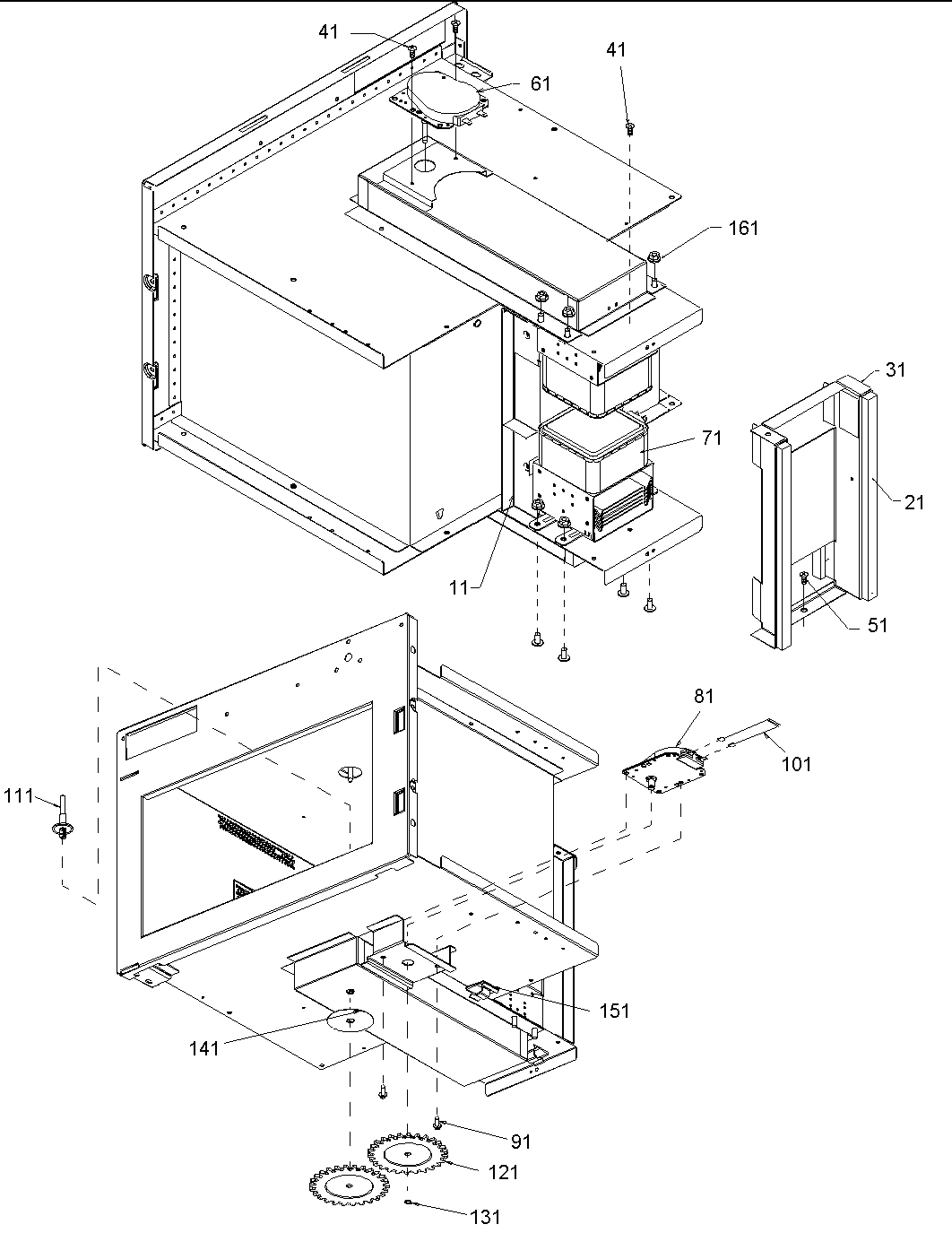 41
41
61
161
31
71
21
11
51
81
101
111
151
141
91
121
131