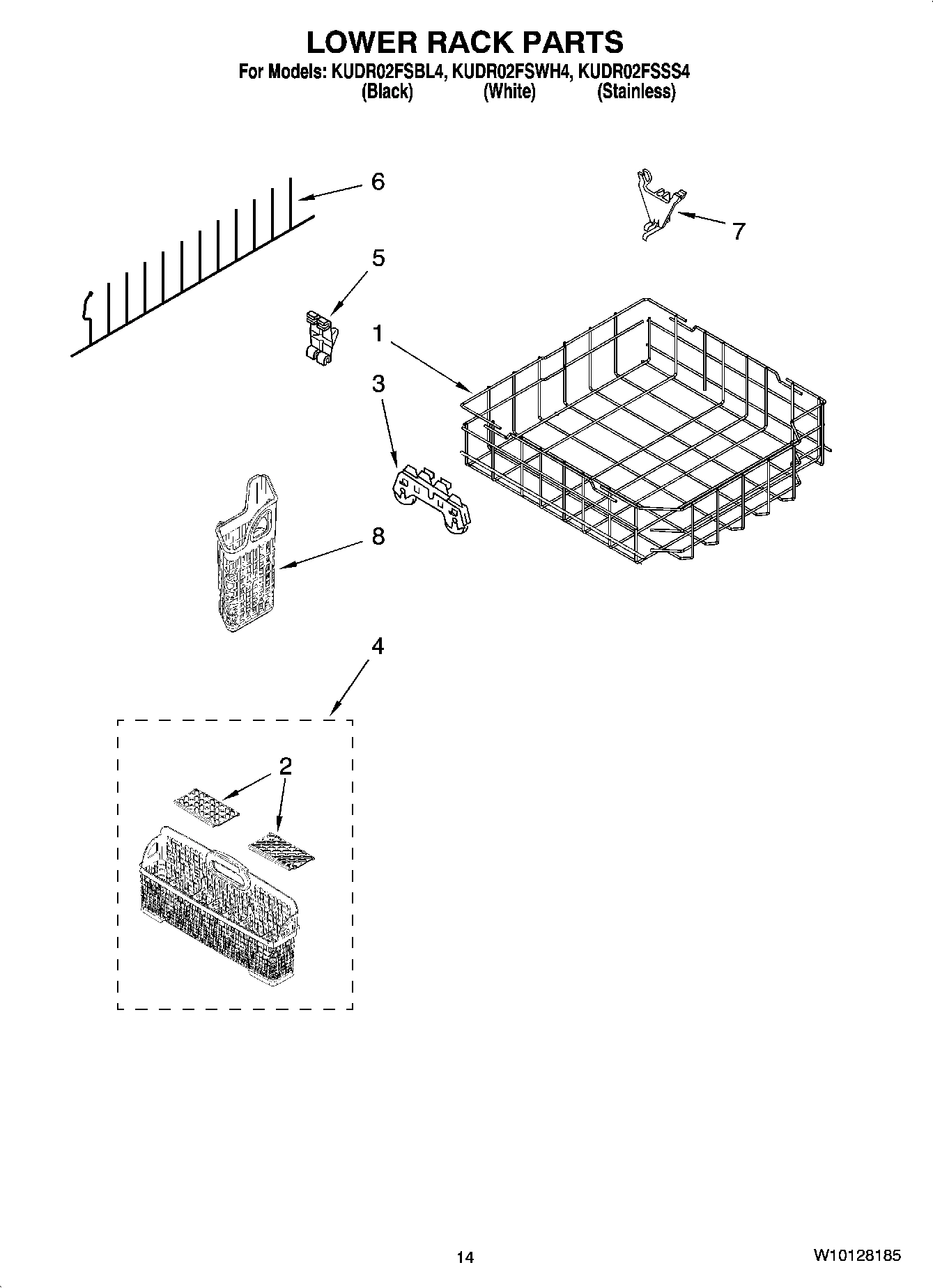 LOWER RACK PARTS

For Models: KUDR02FSBL4, KUDR02FSWH4, KUDR02FSSS4
(Black) (White) (Stainless)

6

7

5

1

3

8

4

2

14

W10128185