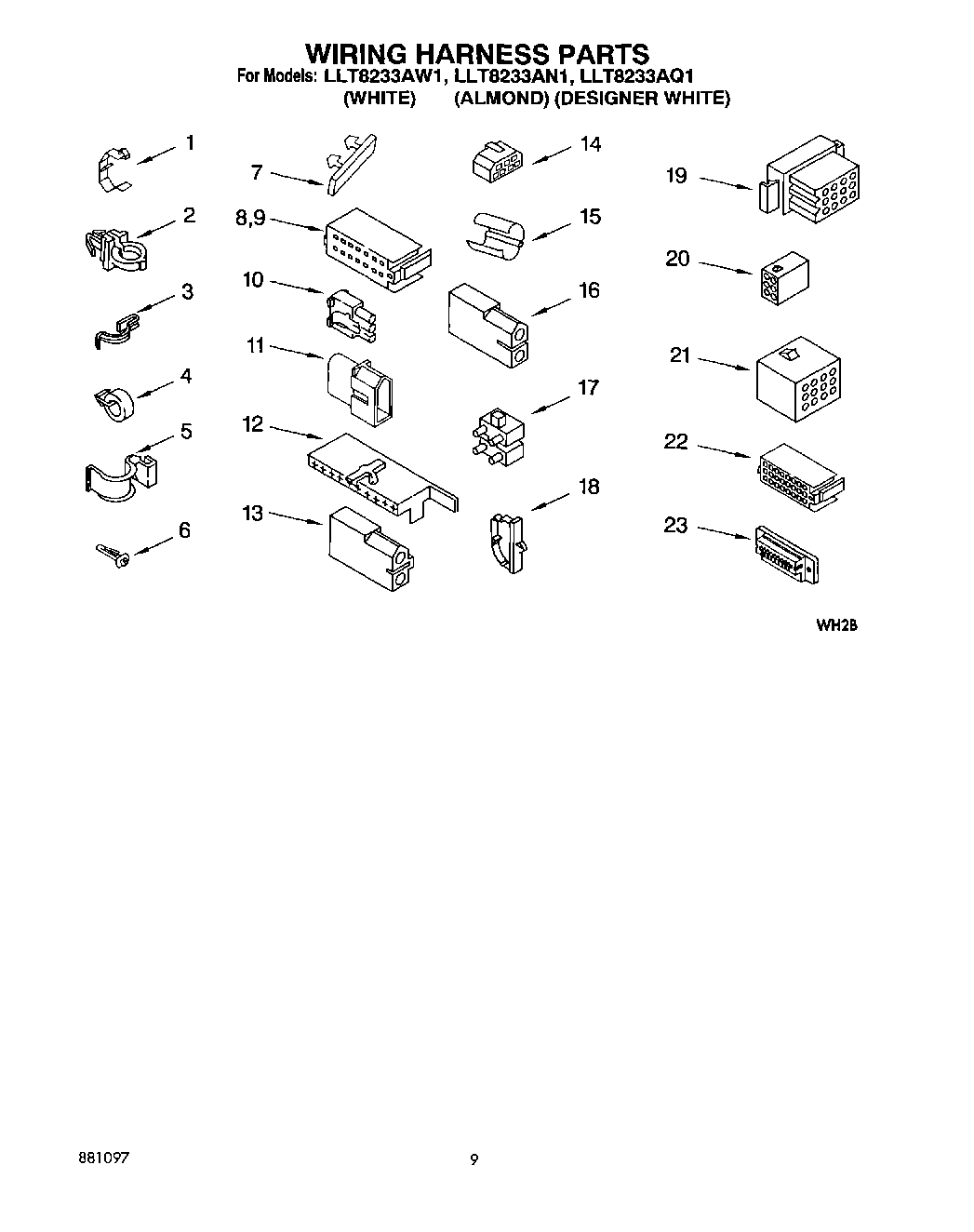 WIRING HARNESS PARTS
For Models: LLT8233AW1, LLT8233AN1, LLT8233AQ1
(WHITE) (ALMOND) (DESIGNER WHITE)

1
2
3
4
5
6
7
8,9
10
11
12
13
14
15
16
17
18
19
20
21
22
23

WH2B

881097

9