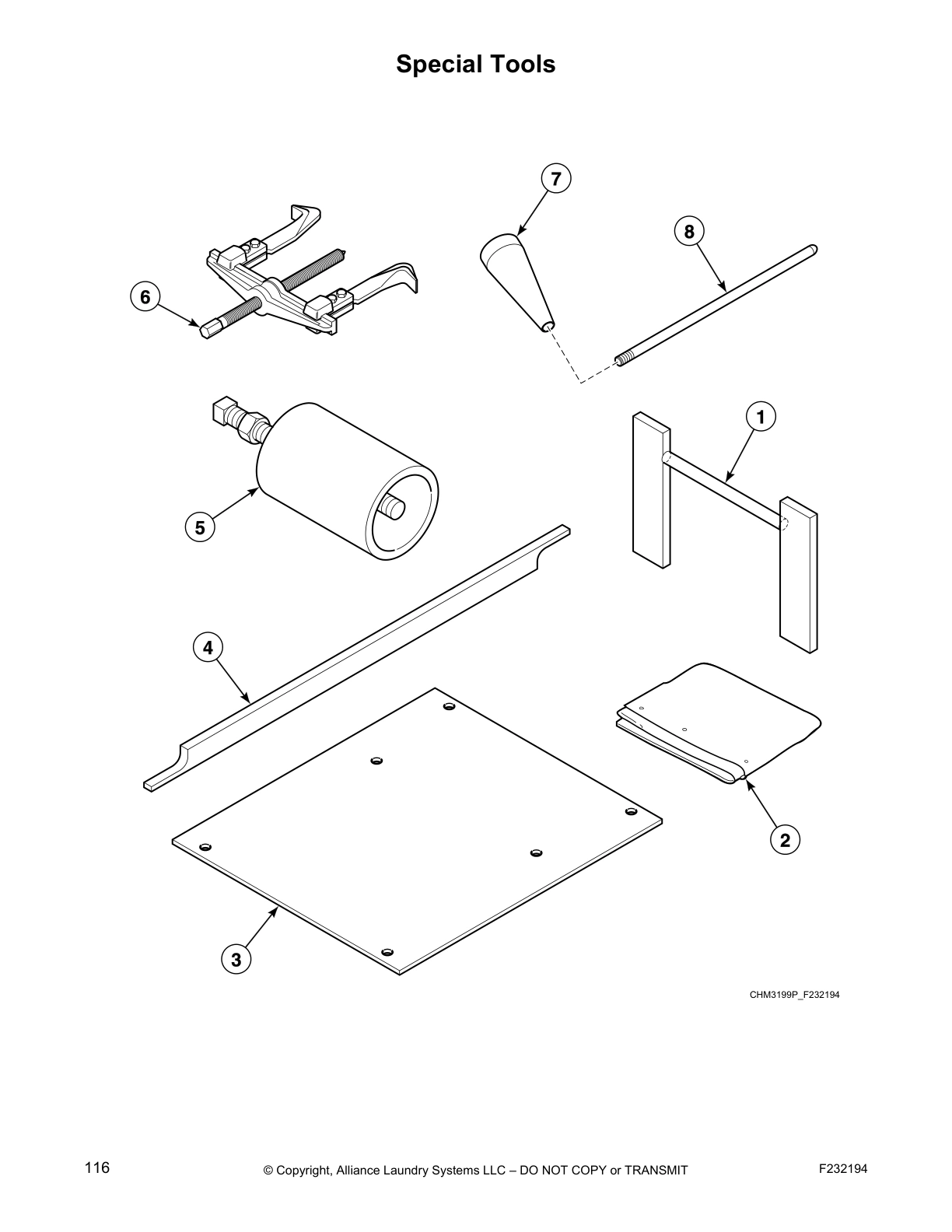 Special Tools

7

8

6

1

5

4

2

3

CHM3199P_F232194

116

© Copyright, Alliance Laundry Systems LLC – DO NOT COPY or TRANSMIT

F232194