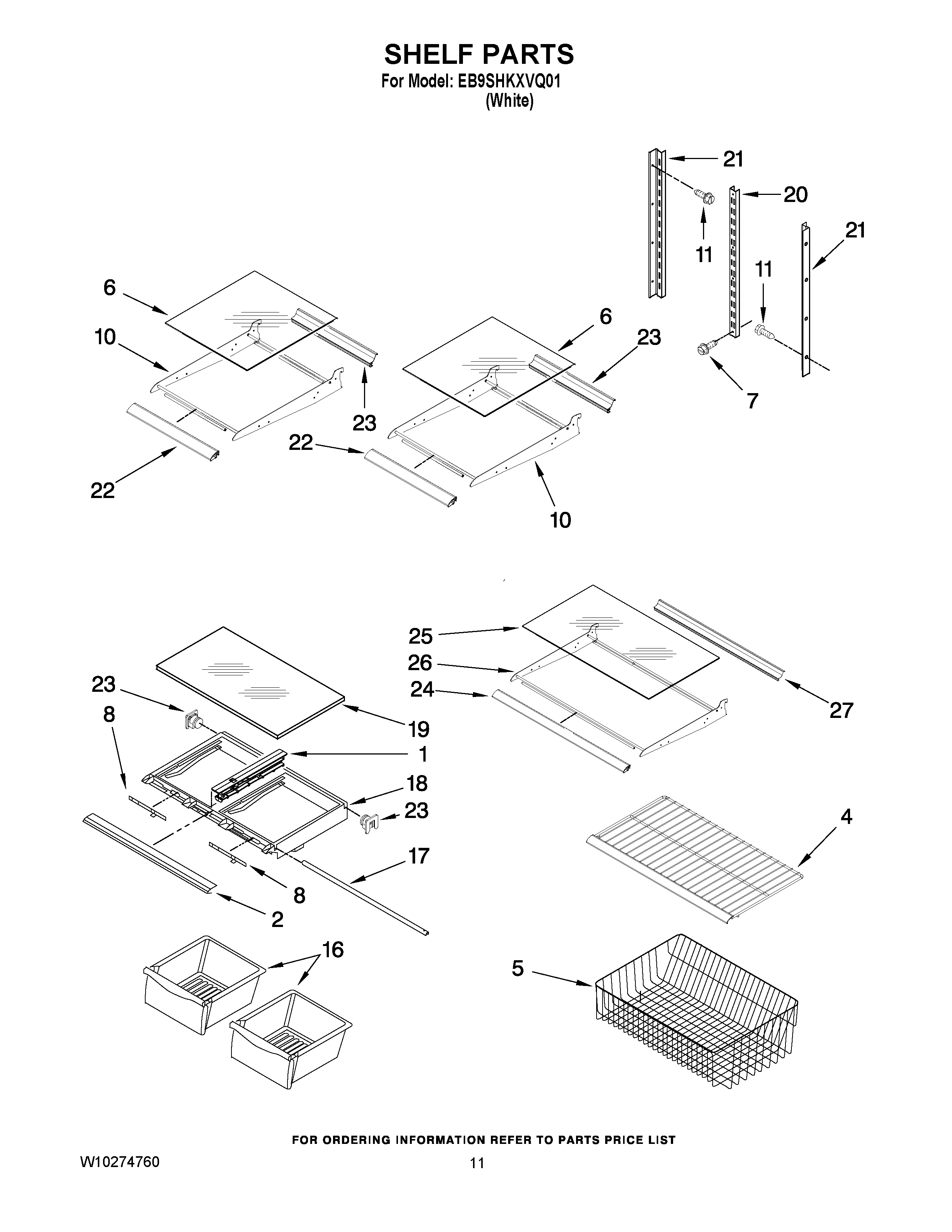 SHELF PARTS
For Model: EB9SHKXVQ01
(White)

21
20
21
11
11
6
10
6
23
7
23
22
22
10

25
26
24
27
23
8
19
1
18
23
17
8
2
4
16
5

FOR ORDERING INFORMATION REFER TO PARTS PRICE LIST

W10274760

11