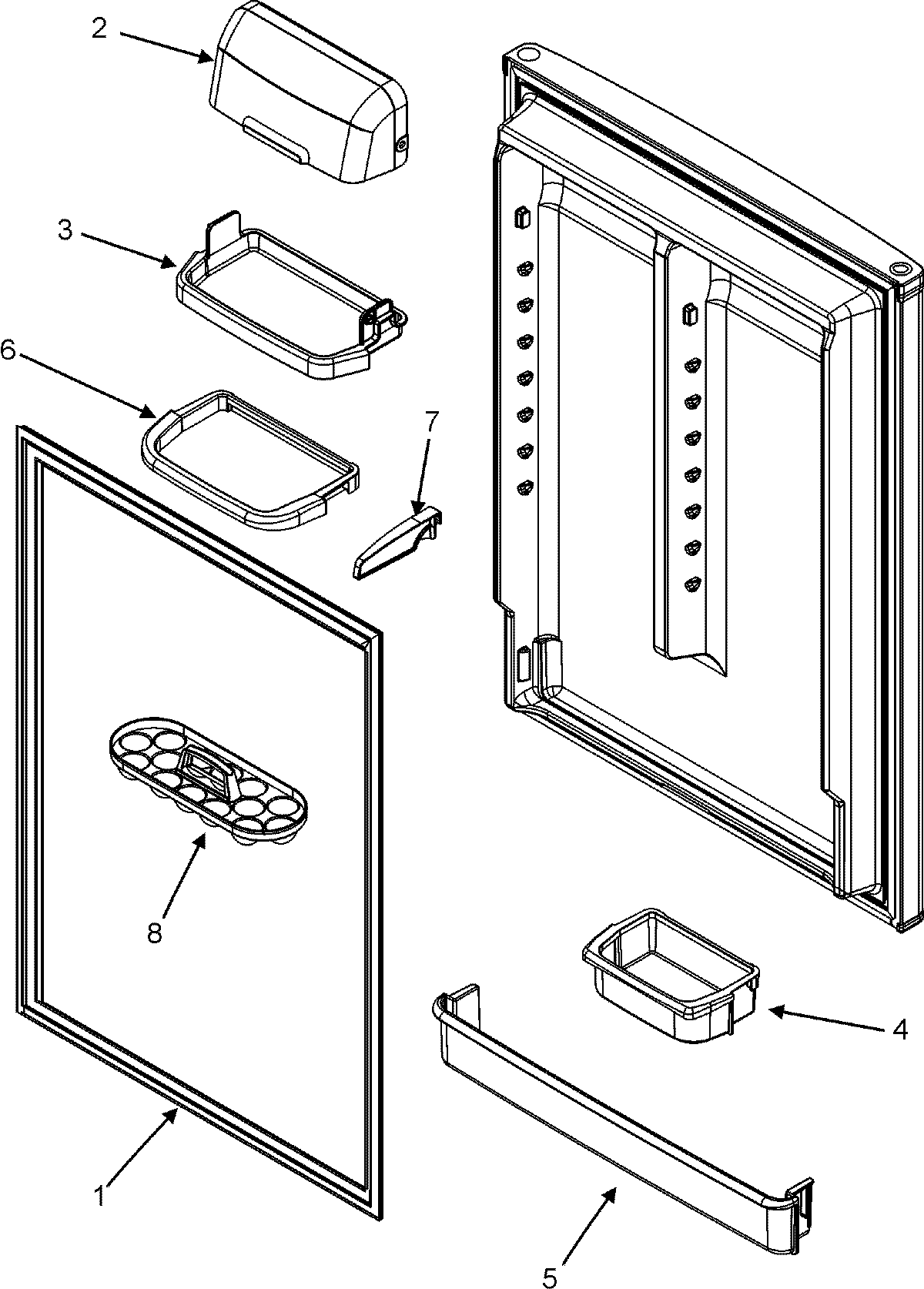 2
3
6
7
8
1
4
5