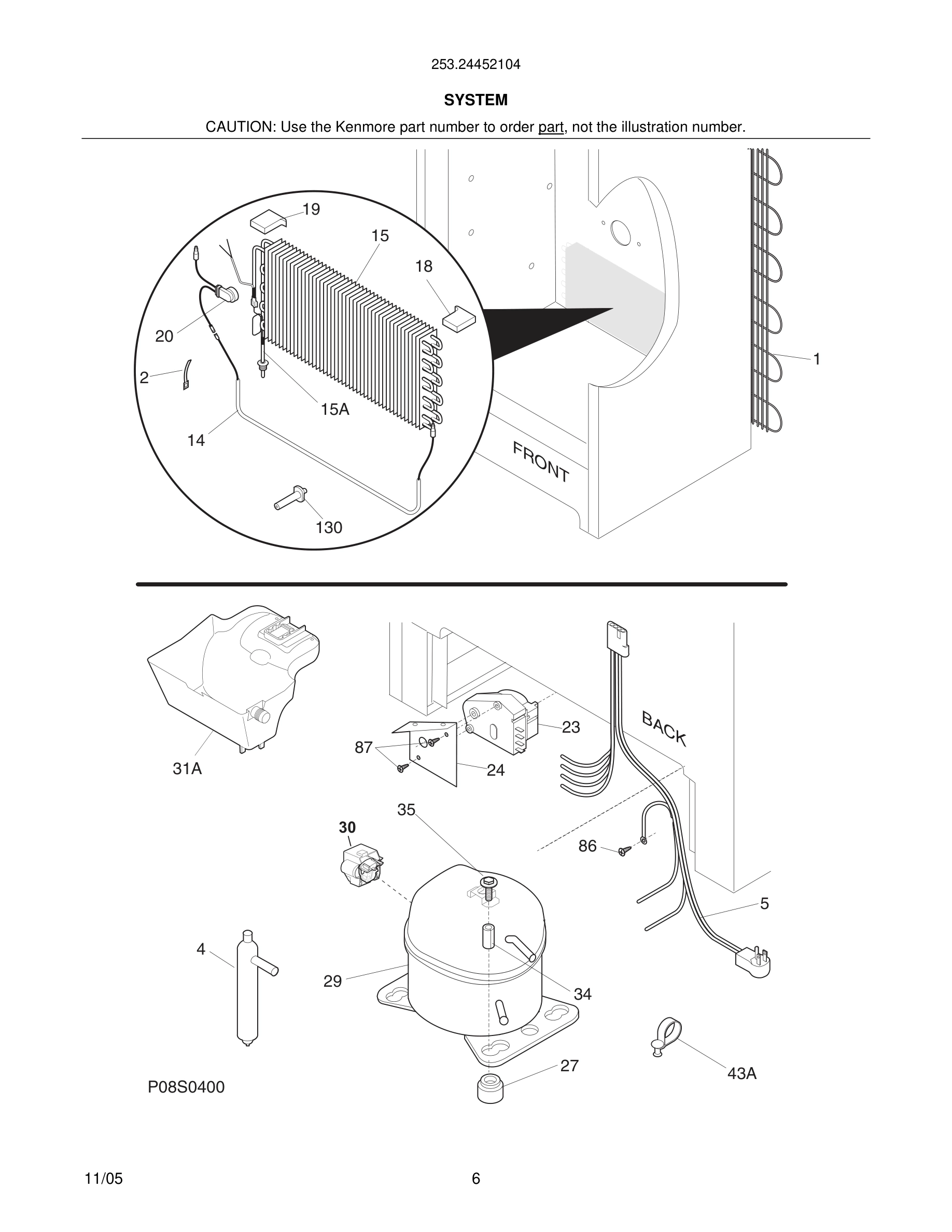 253.24452104

SYSTEM

CAUTION: Use the Kenmore part number to order part, not the illustration number.

19
15
18
20
2
15A
14
130
1
FRONT

31A
87
23
24
BACK
35
30
86
5
4
29
34
27
43A
P08S0400

11/05

6