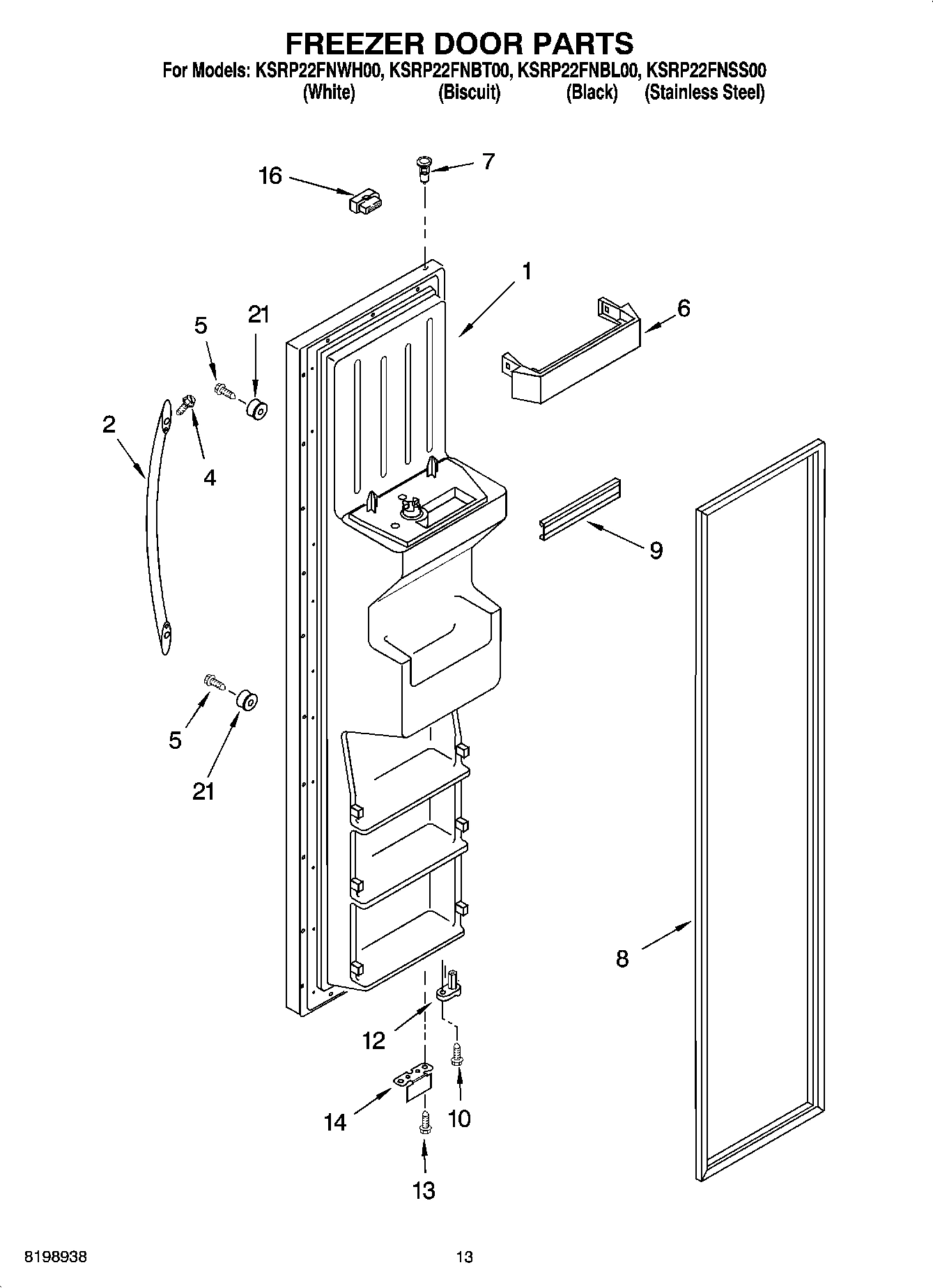 FREEZER DOOR PARTS
For Models: KSRP22FNWH00, KSRP22FNBT00, KSRP22FNBL00, KSRP22FNSS00
(White) (Biscuit) (Black) (Stainless Steel)

16
7
1
6
5
21
2
4
9
5
21
8
12
14
10
13

8198938
13