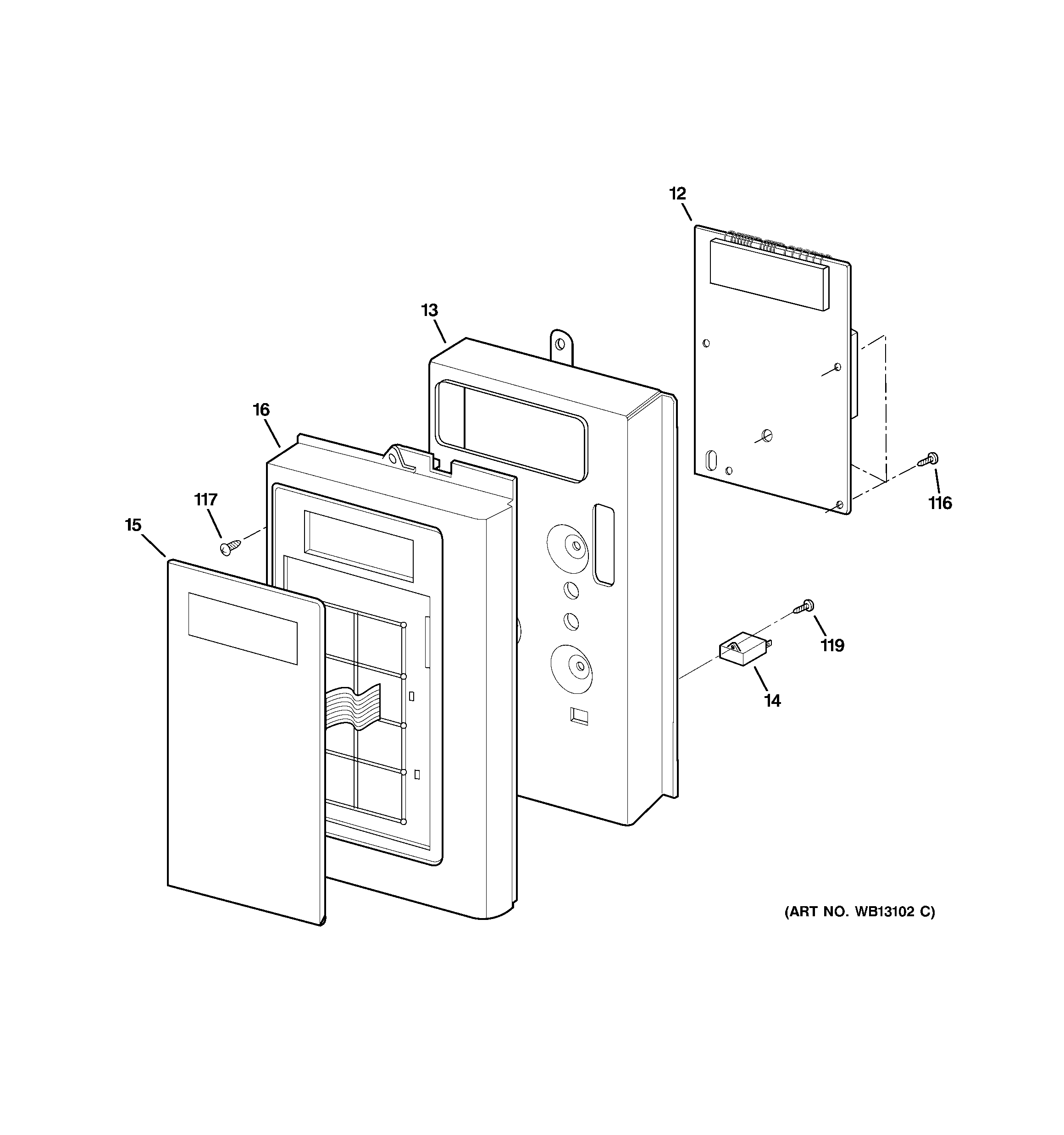 12

13

16

117

15

116

119

14

(ART NO. WB13102 C)