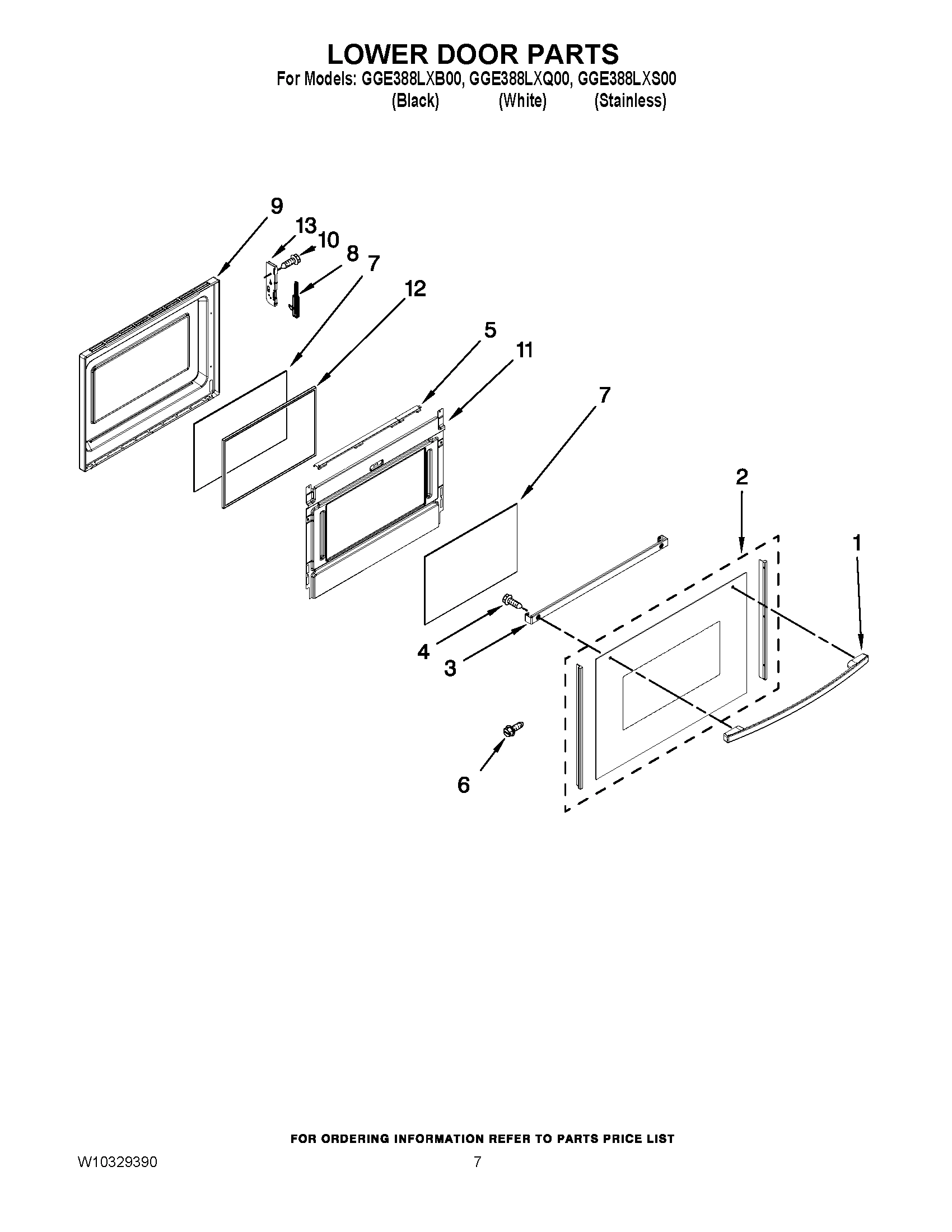 LOWER DOOR PARTS
For Models: GGE388LXB00, GGE388LXQ00, GGE388LXS00
(Black) (White) (Stainless)

9
13
10
8
7
12
5
11
7
2
1
4
3
6

FOR ORDERING INFORMATION REFER TO PARTS PRICE LIST

W10329390
7