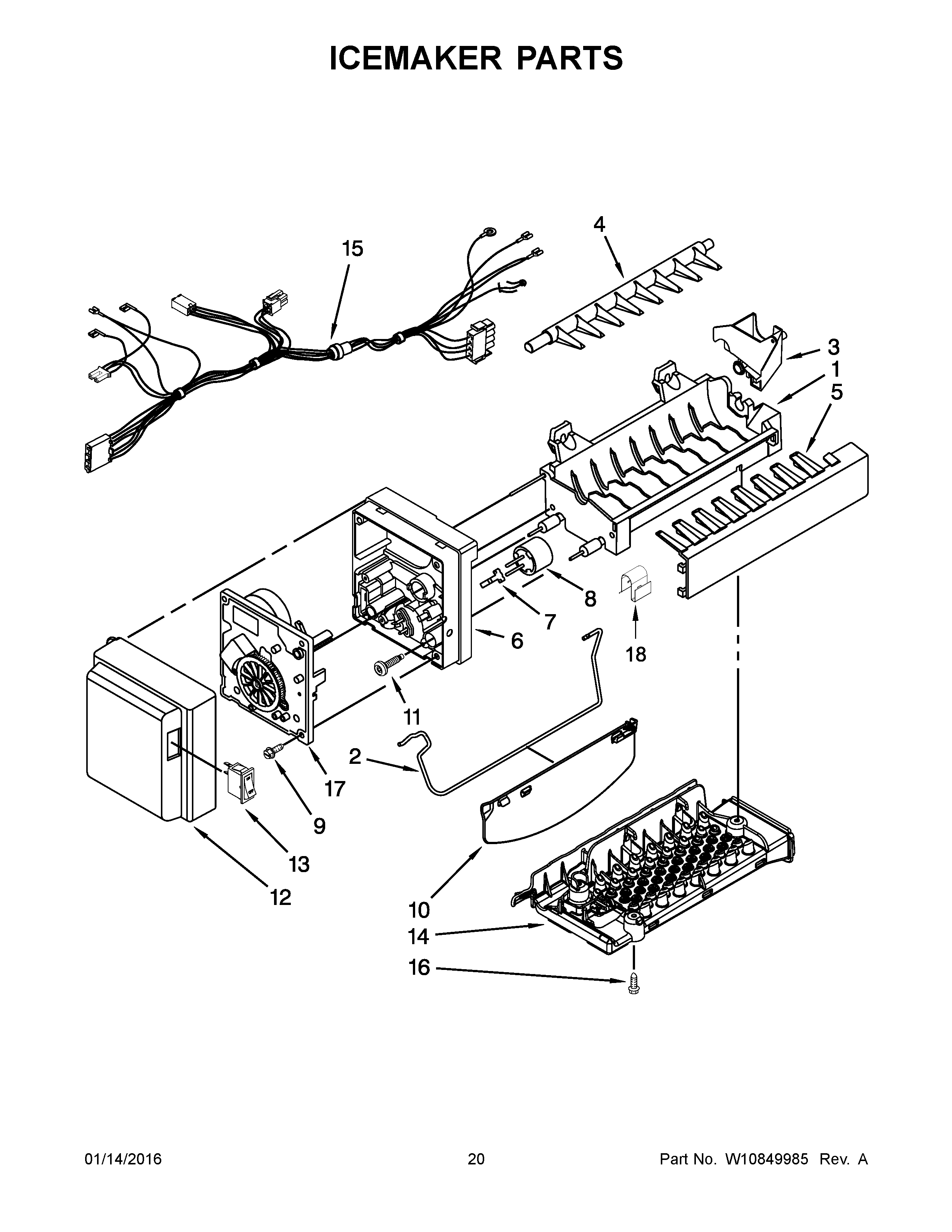 ICEMAKER PARTS

15
4
3
1
5
8
7
6
18
11
2
17
9
13
12
10
14
16

01/14/2016 20 Part No. W10849985 Rev. A