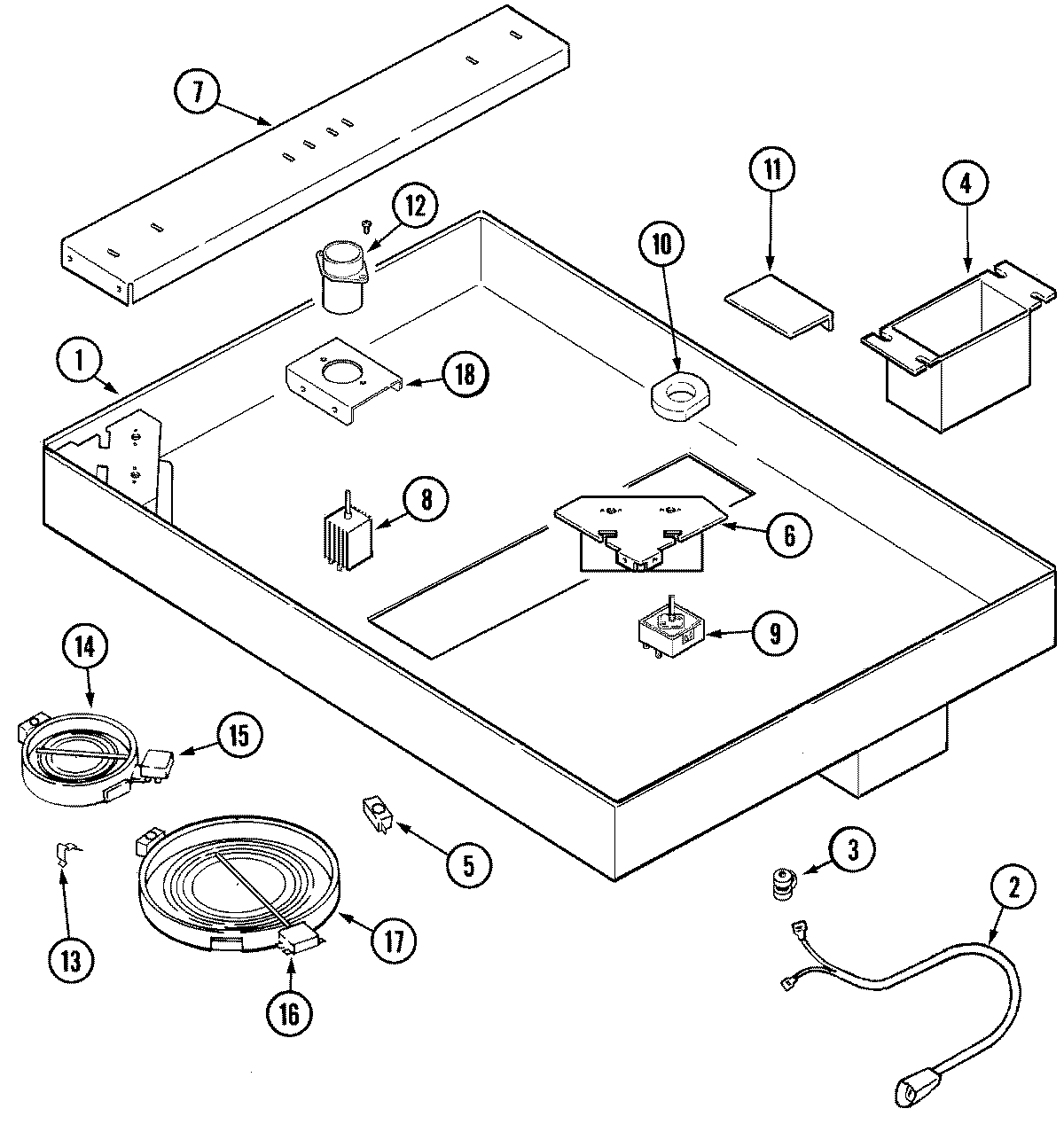 7
12
11
4
10
1
18
8
6
9
14
15
5
3
2
13
17
16