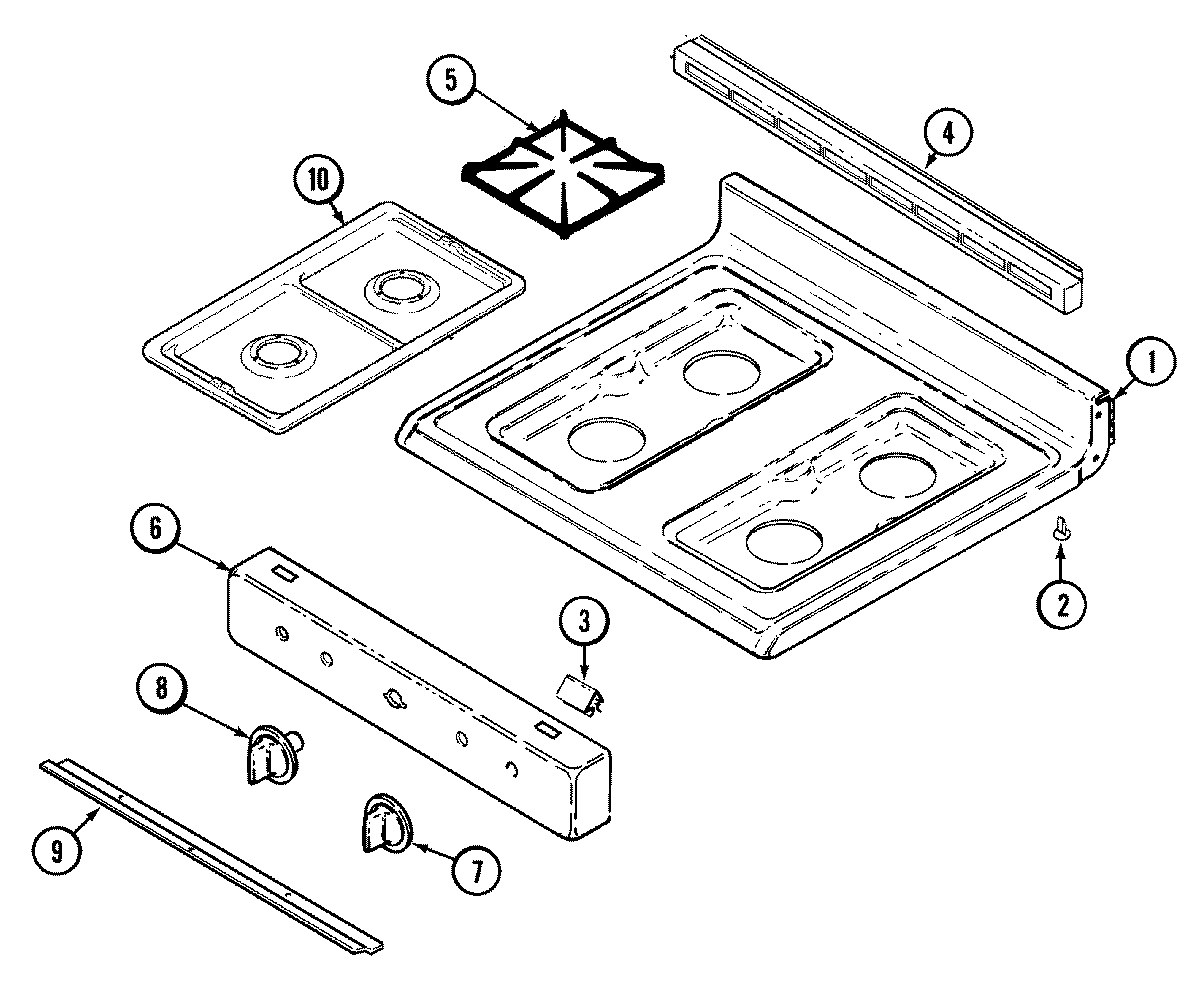 5
4
10
1
6
2
3
8
9
7