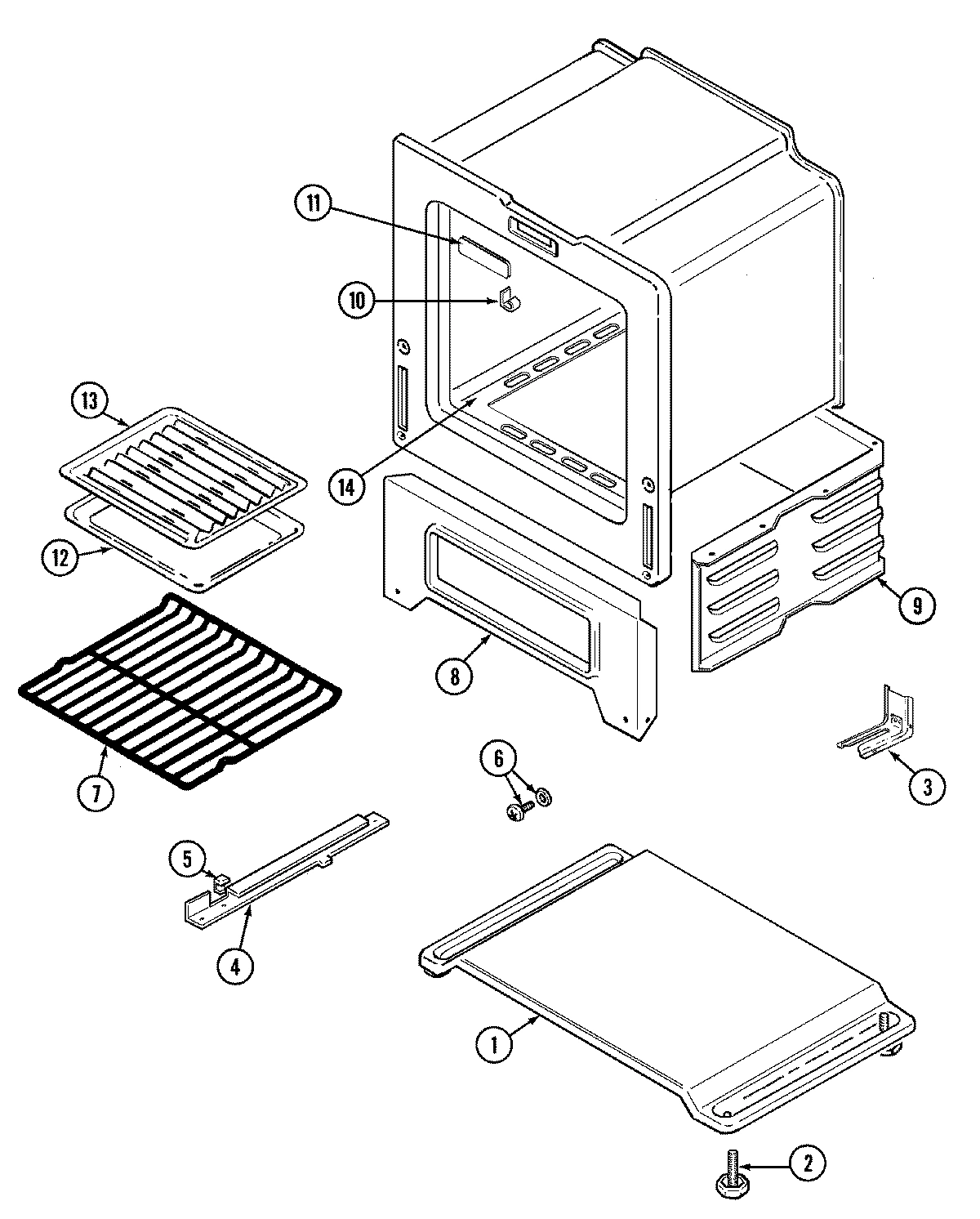 11
10
13
14
12
9
8
7
6
3
5
4
1
2