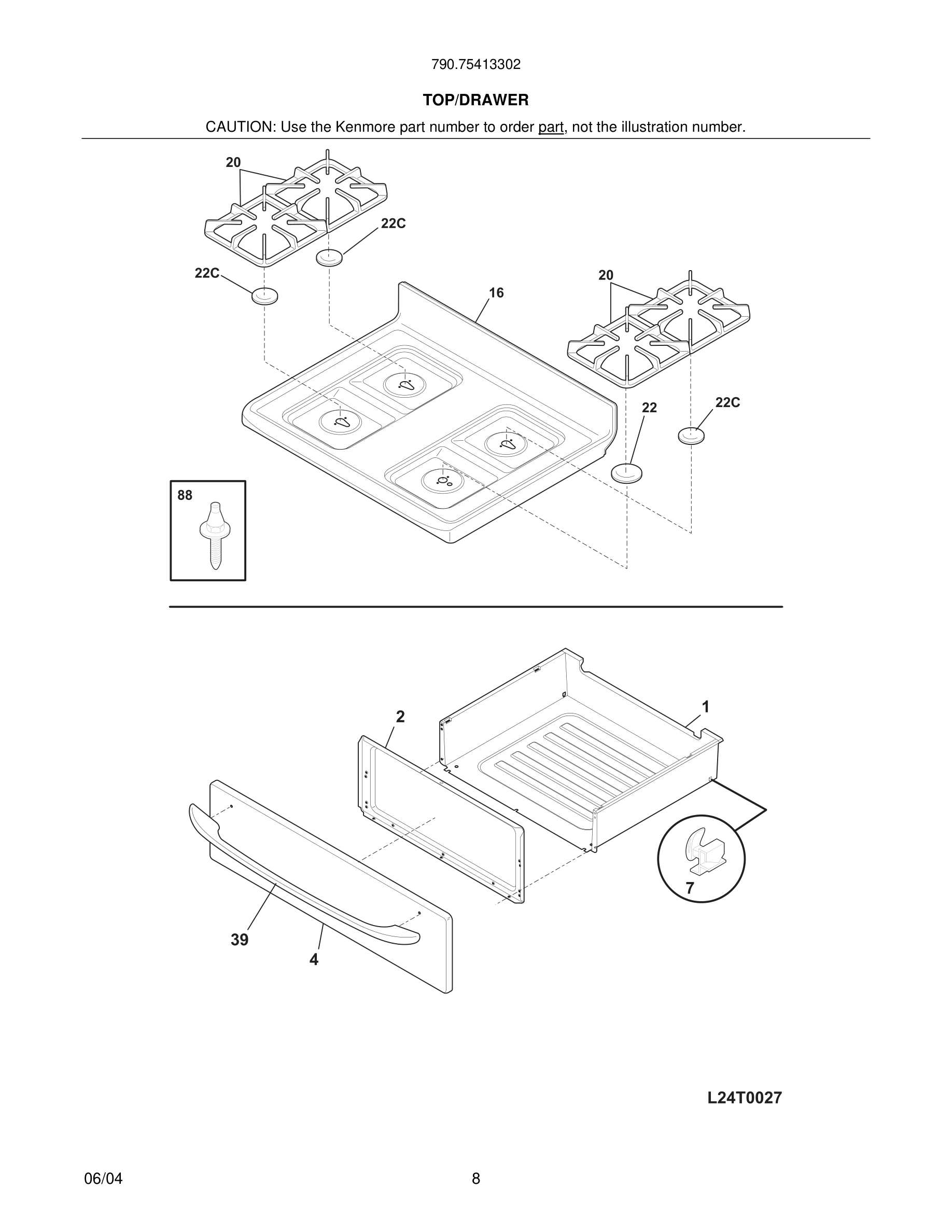 790.75413302

TOP/DRAWER

CAUTION: Use the Kenmore part number to order part, not the illustration number.

20

22C

22C

16

20

22

22C

88

2

1

7

39

4

L24T0027

06/04

8