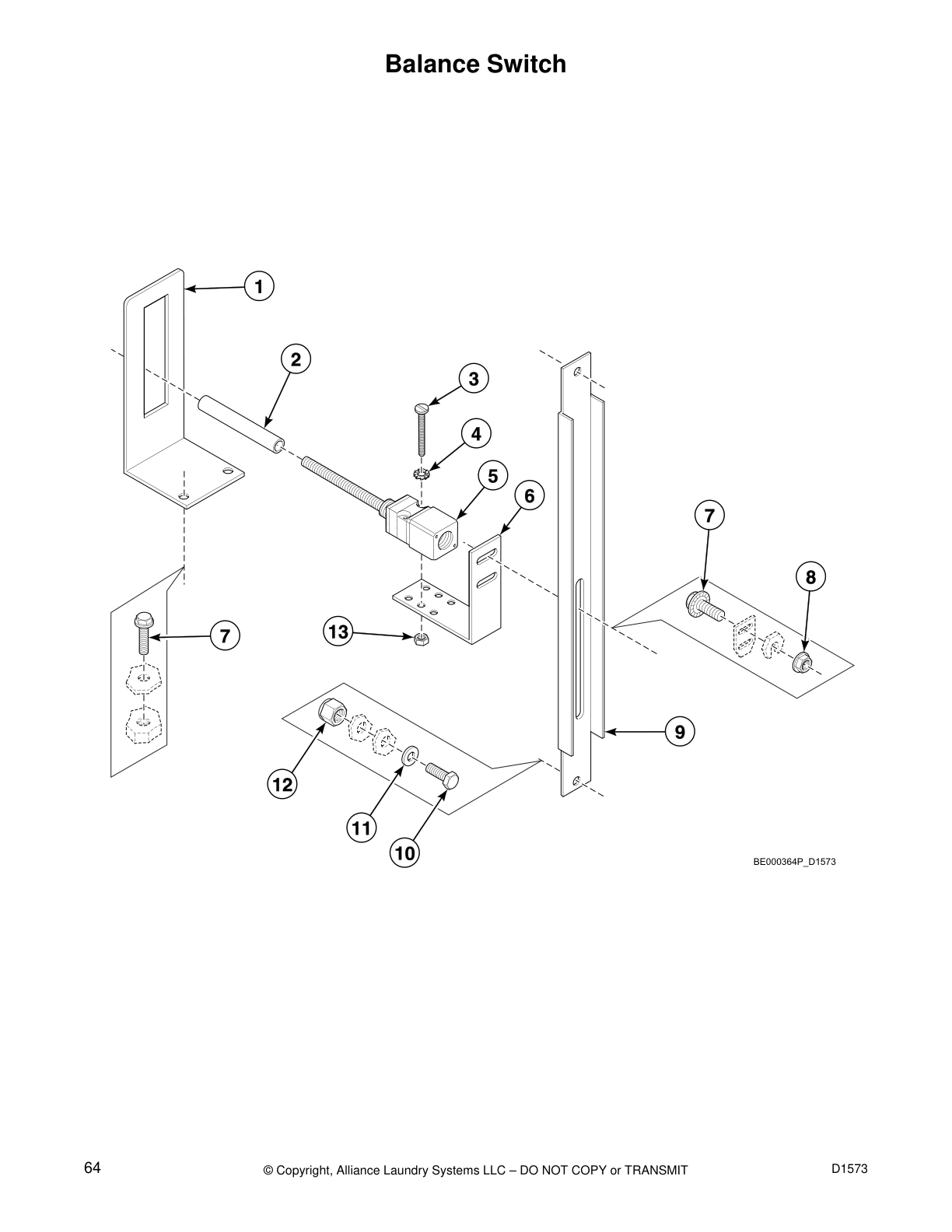 Balance Switch

1
2
3
4
5
6
7
8
7
13
9
12
11
10

BE000364P_D1573

64

© Copyright, Alliance Laundry Systems LLC – DO NOT COPY or TRANSMIT

D1573