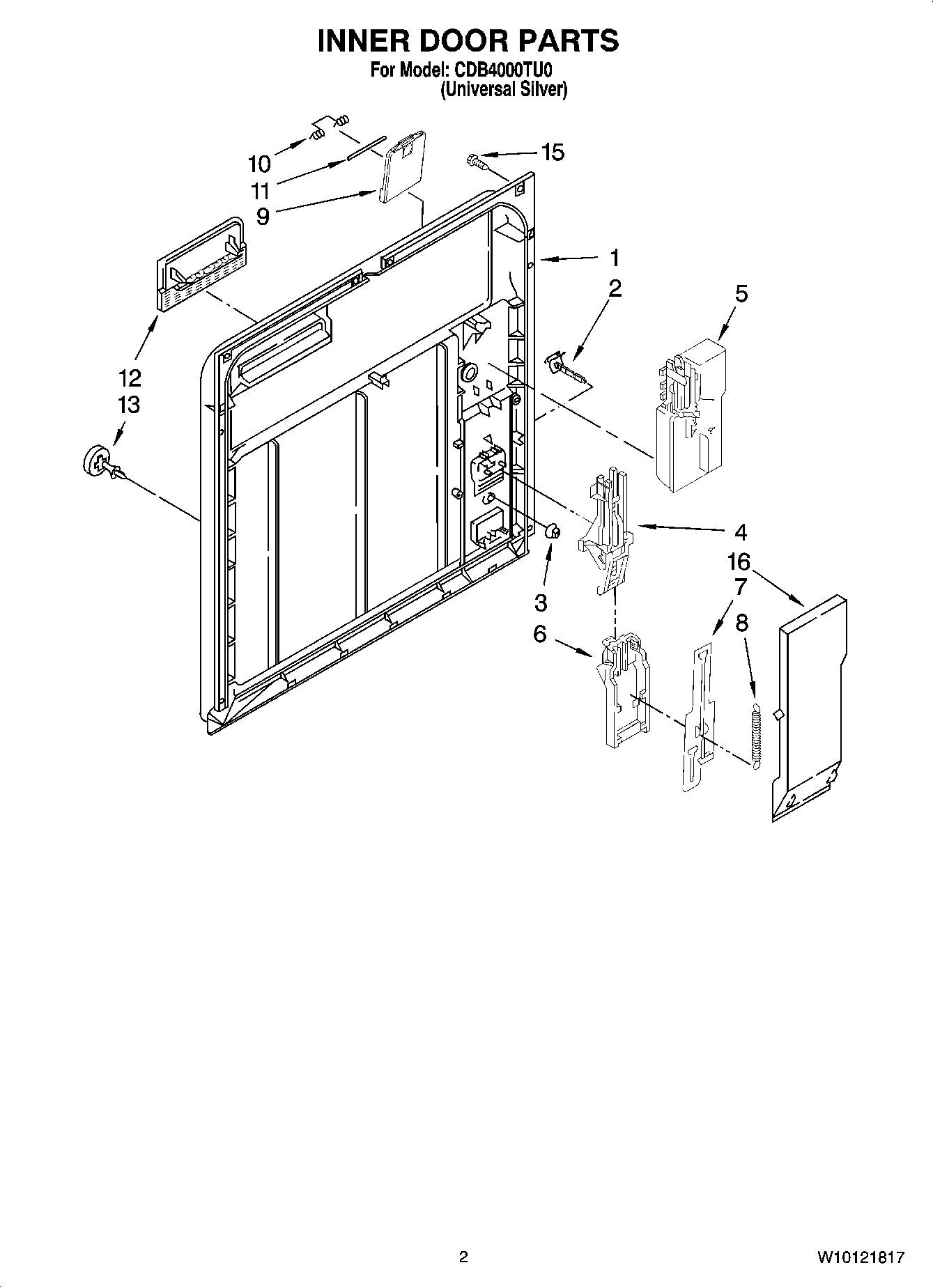 INNER DOOR PARTS
For Model: CDB4000TU0
(Universal Silver)

10
11
9
15
1
2
5
12
13
4
16
7
8
3
6

2

W10121817