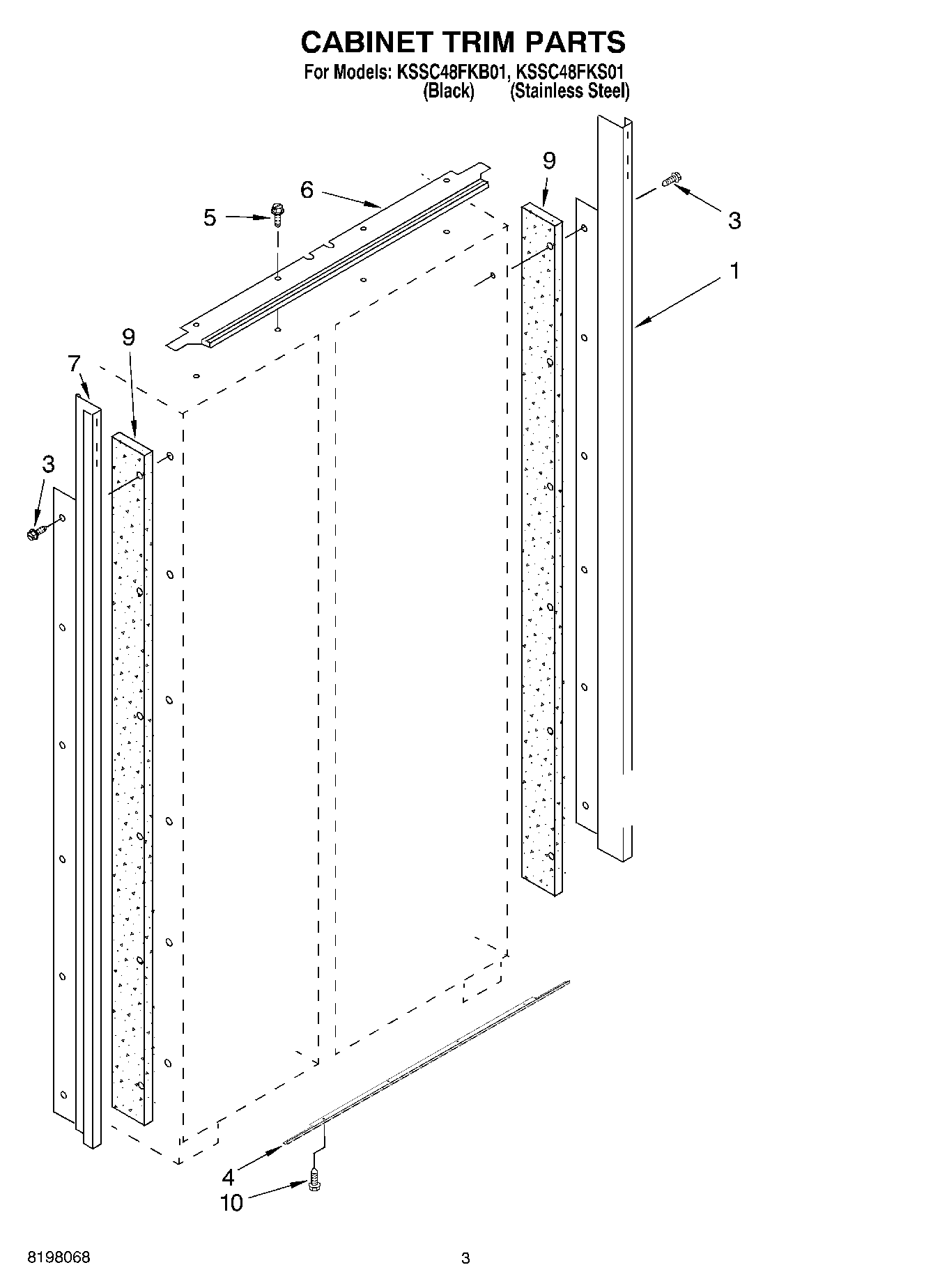 CABINET TRIM PARTS
For Models: KSSC48FKB01, KSSC48FKS01
(Black) (Stainless Steel)

9
6
5
3
1
9
7
3
4
10

8198068

3