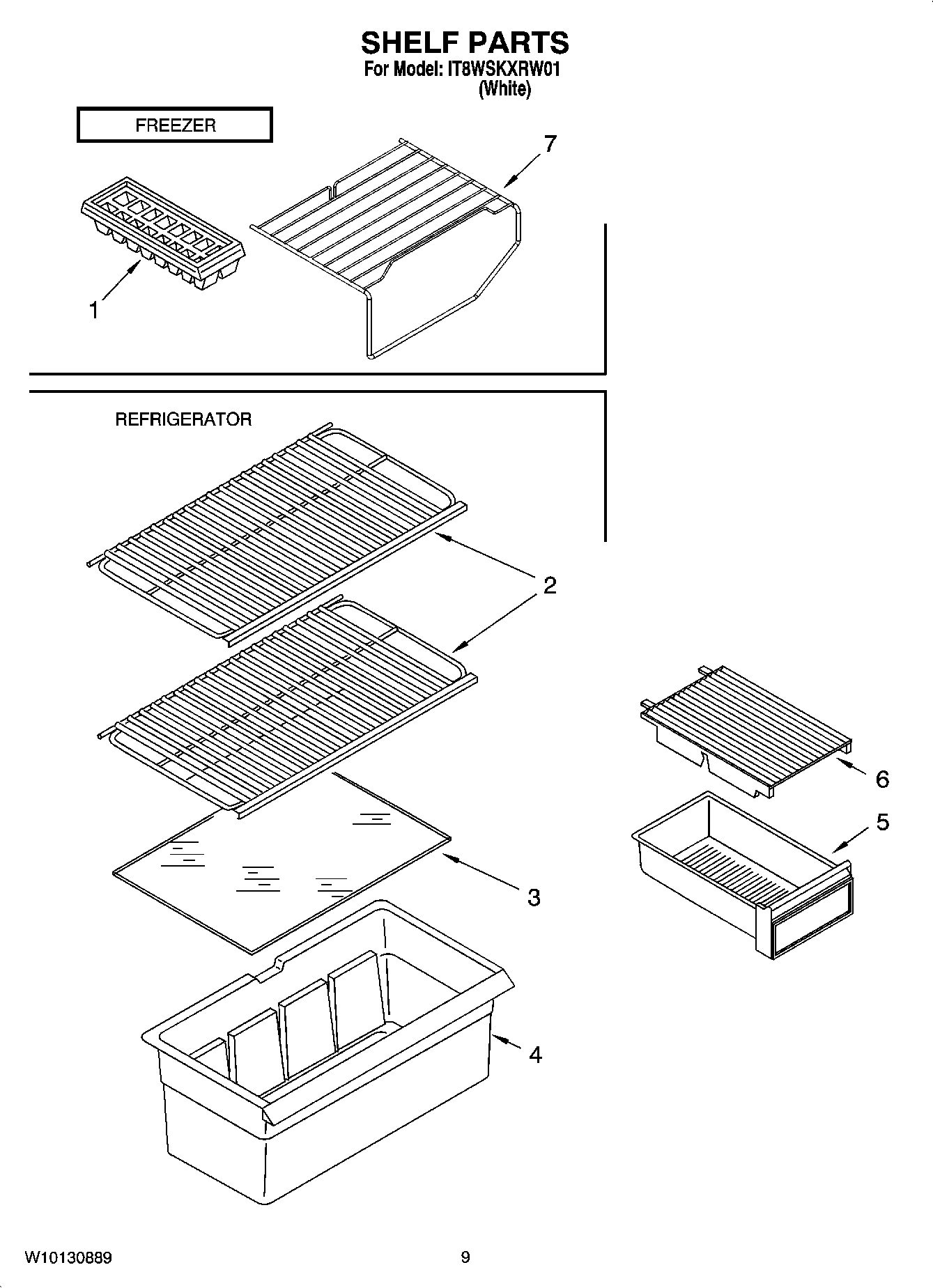 SHELF PARTS
For Model: IT8WSKXRW01
(White)

FREEZER

7

1

REFRIGERATOR

2

6

5

3

4

W10130889

9