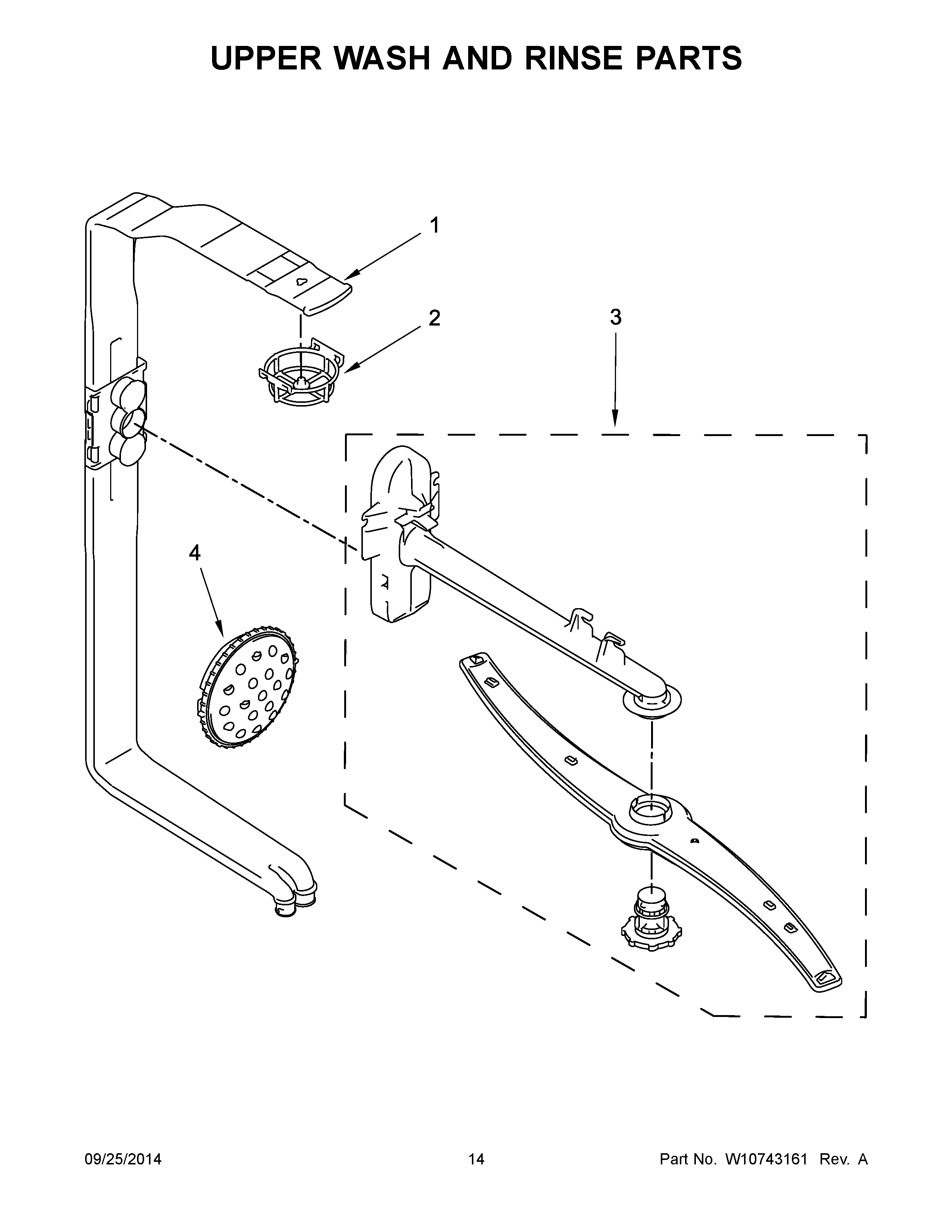 UPPER WASH AND RINSE PARTS

1

2

3

4

09/25/2014

14

Part No. W10743161 Rev. A