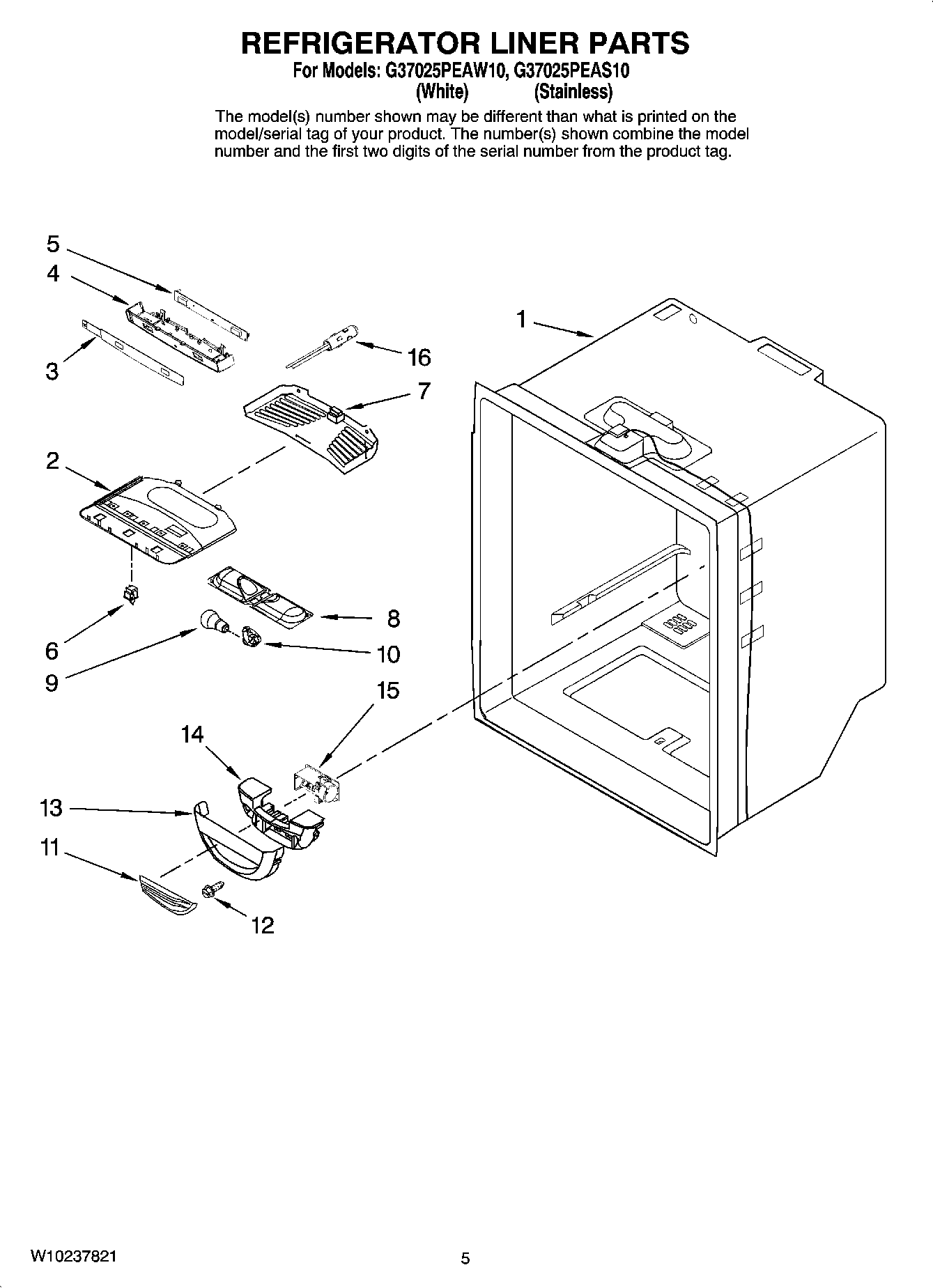 REFRIGERATOR LINER PARTS

For Models: G37025PEAW10, G37025PEAS10
(White) (Stainless)

The model(s) number shown may be different than what is printed on the model/serial tag of your product. The number(s) shown combine the model number and the first two digits of the serial number from the product tag.

5
4
3
1
16
7
2
8
6
10
9
15
14
13
11
12

W10237821

5