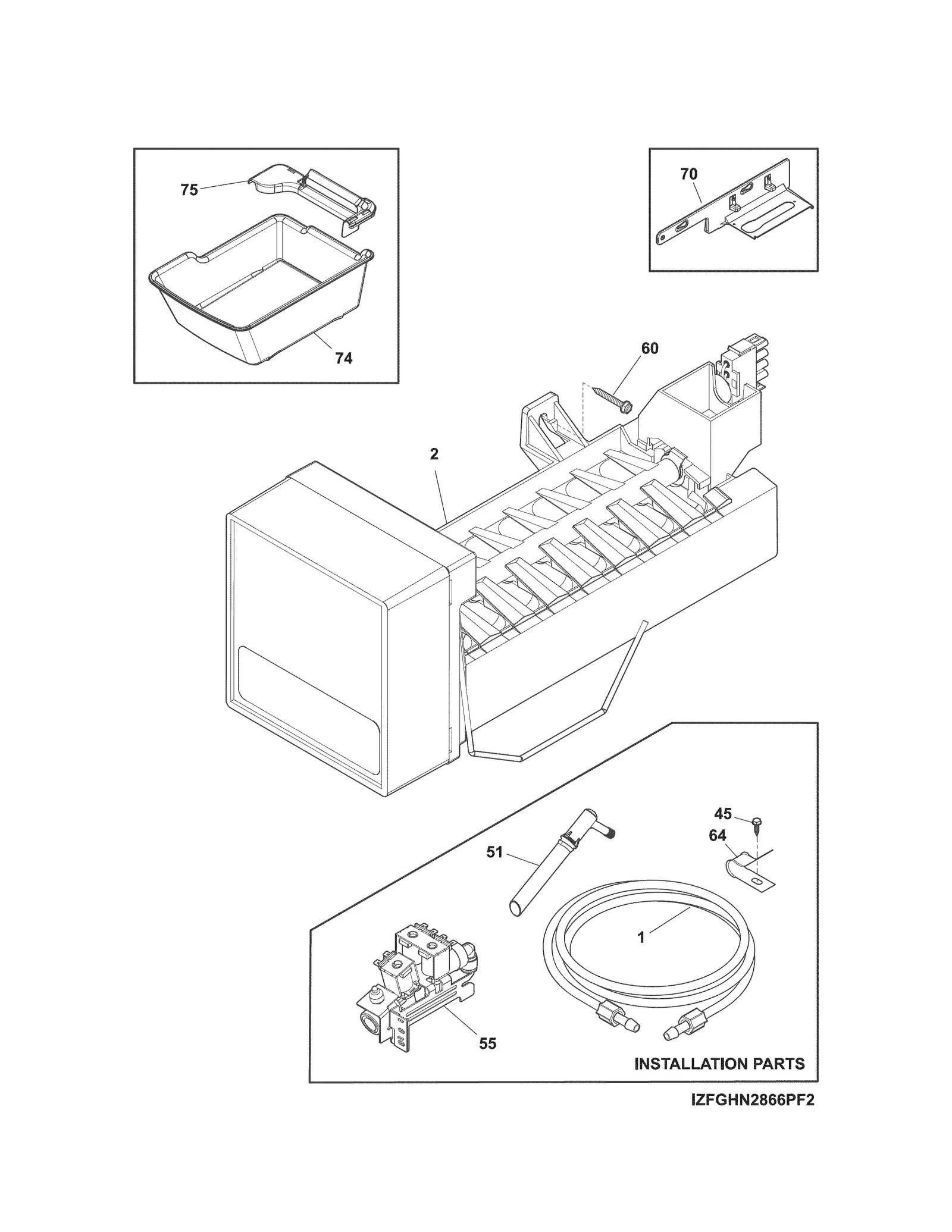 75

74

70

60

2

45

64

51

1

55

INSTALLATION PARTS

IZFGHN2866PF2