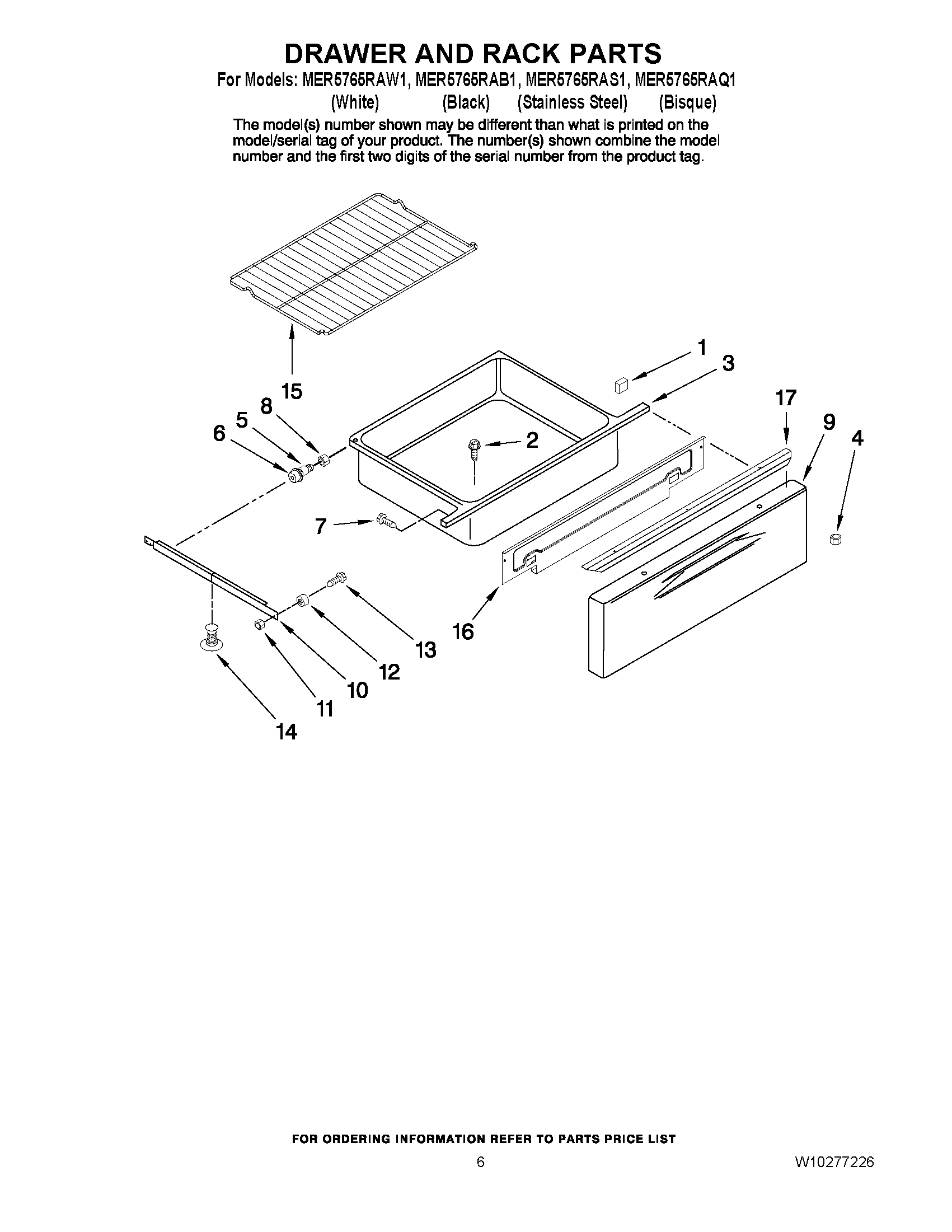 DRAWER AND RACK PARTS

For Models: MER5765RAW1, MER5765RAB1, MER5765RAS1, MER5765RAQ1
(White) (Black) (Stainless Steel) (Bisque)

The model(s) number shown may be different than what is printed on the model/serial tag of your product. The number(s) shown combine the model number and the first two digits of the serial number from the product tag.

15
1
3
17
9
4
8
5
6
2
7
16
13
12
10
11
14

FOR ORDERING INFORMATION REFER TO PARTS PRICE LIST

6

W10277226