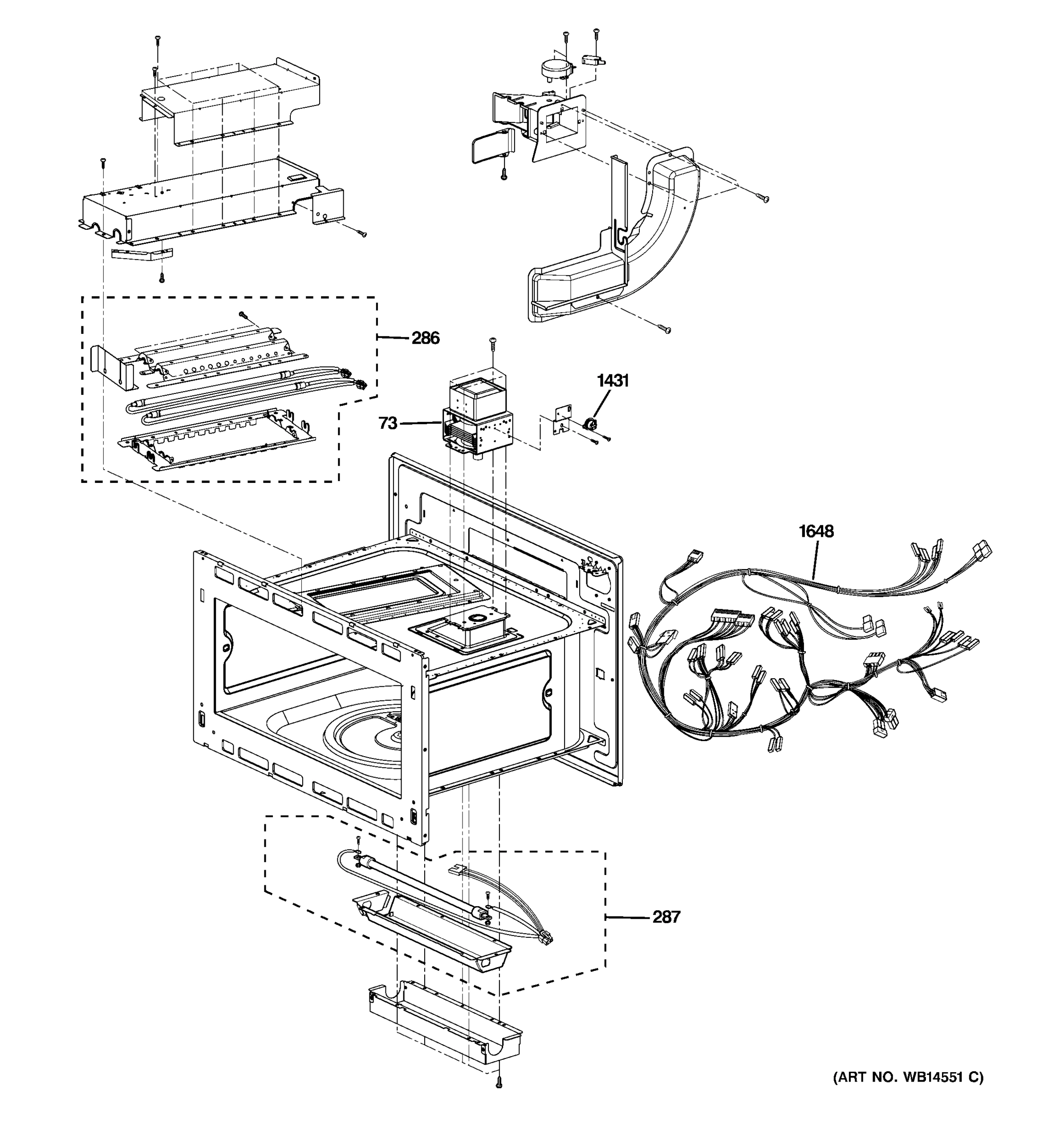 286

1431

73

1648

287

(ART NO. WB14551 C)