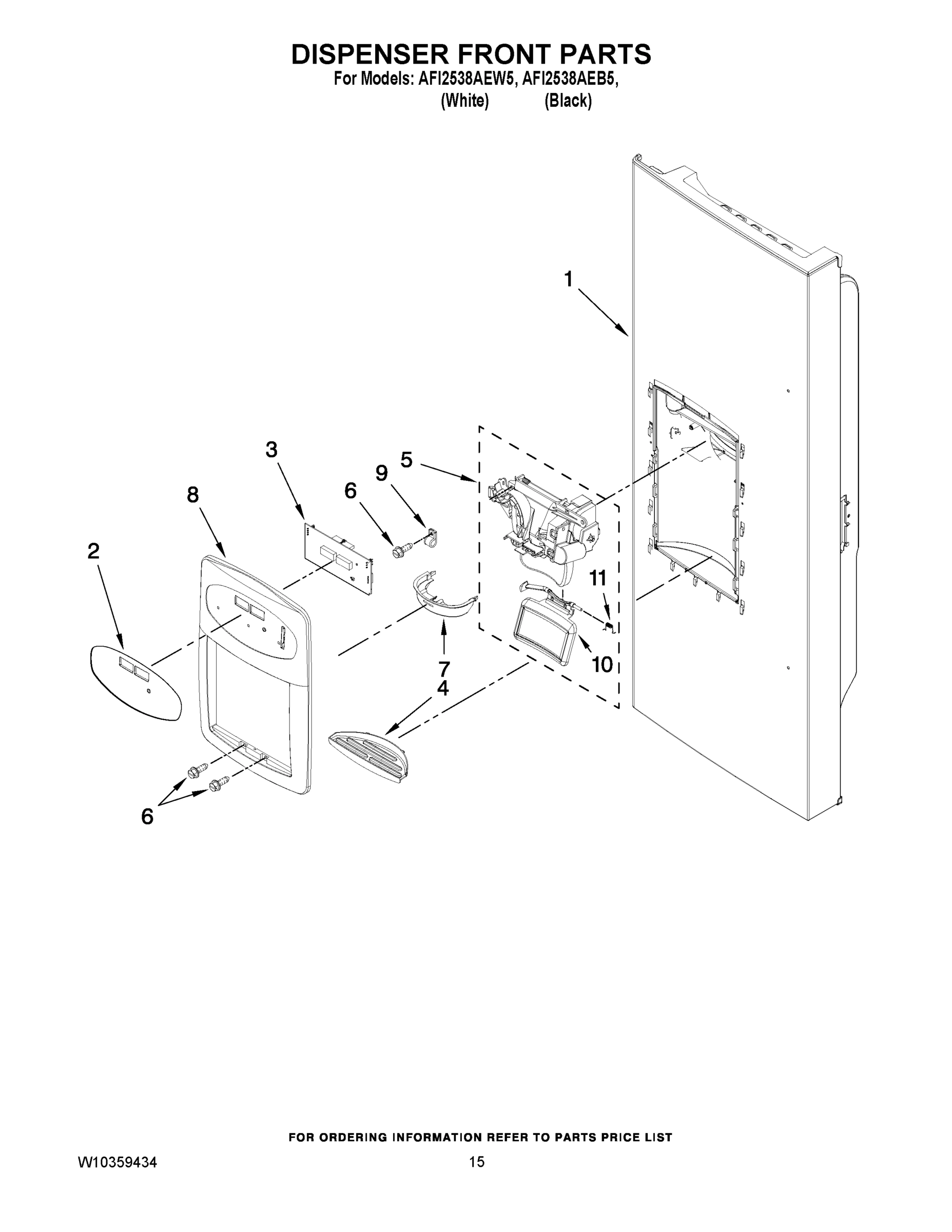 DISPENSER FRONT PARTS
For Models: AFI2538AEW5, AFI2538AEB5,
(White) (Black)

1
3
5
9
6
8
2
11
7
10
4
6

FOR ORDERING INFORMATION REFER TO PARTS PRICE LIST

W10359434
15