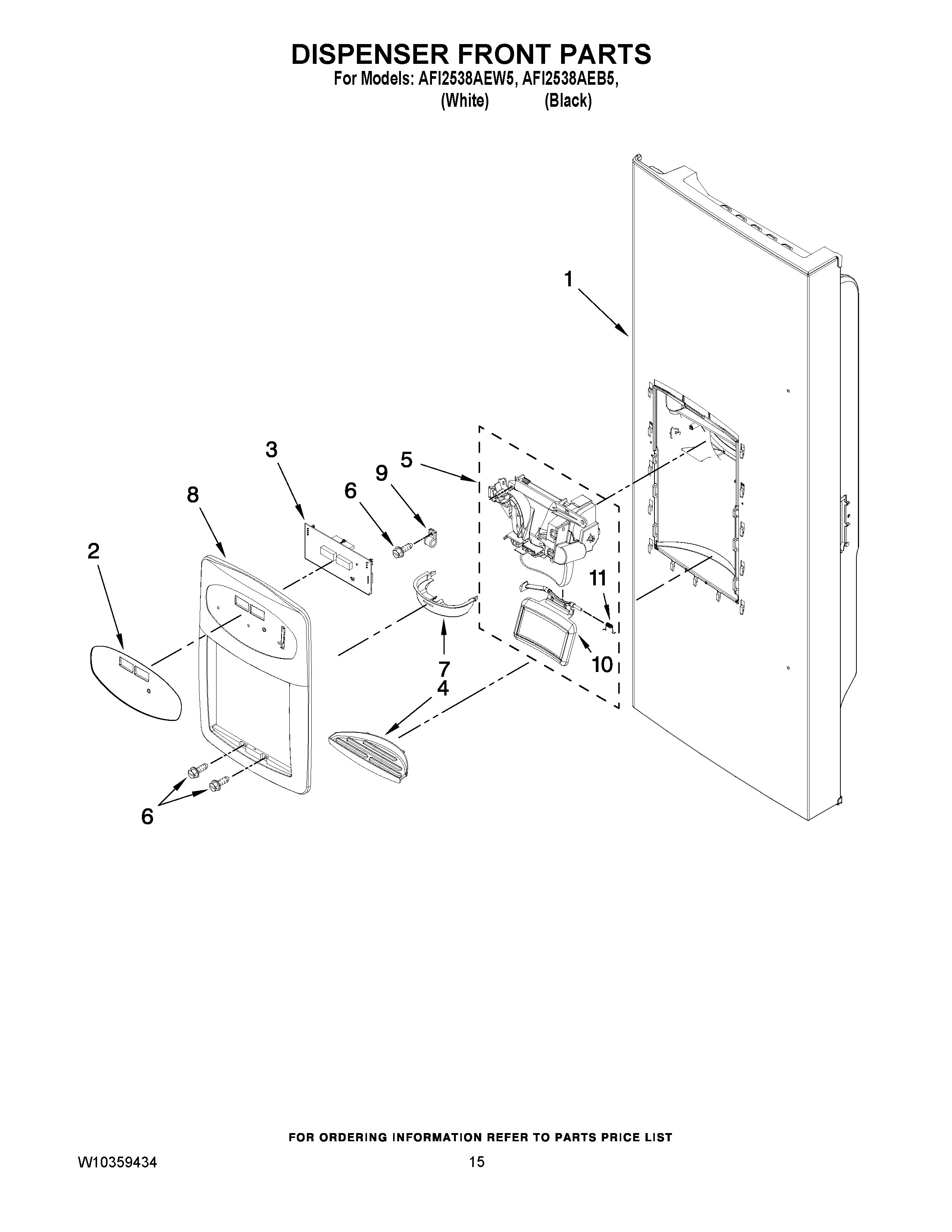 DISPENSER FRONT PARTS
For Models: AFI2538AEW5, AFI2538AEB5,
(White) (Black)

1
3
5
9
6
8
2
11
7
10
4
6

FOR ORDERING INFORMATION REFER TO PARTS PRICE LIST

W10359434

15