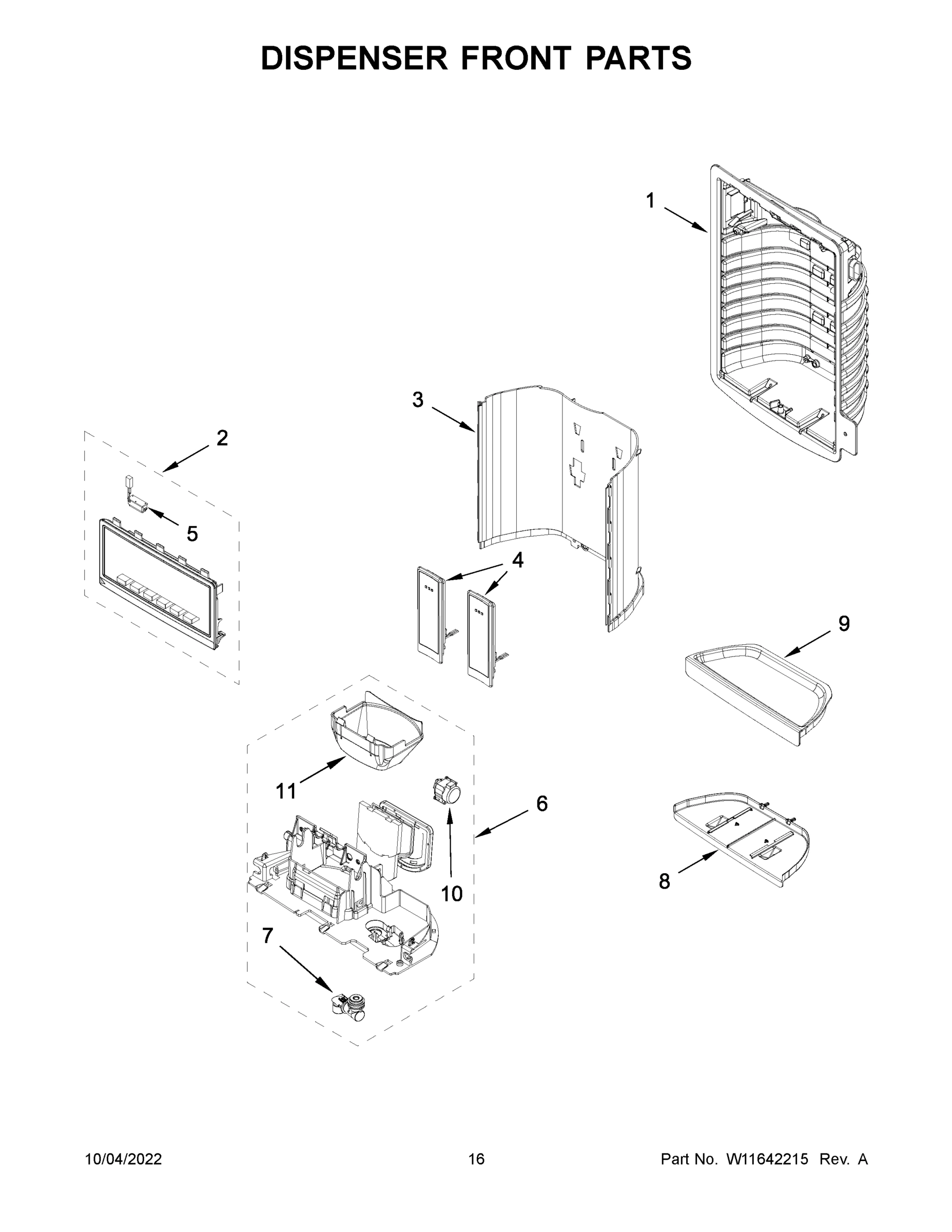 DISPENSER FRONT PARTS

1

3

2

5

4

9

11

6

10

8

7

10/04/2022

16

Part No. W11642215 Rev. A