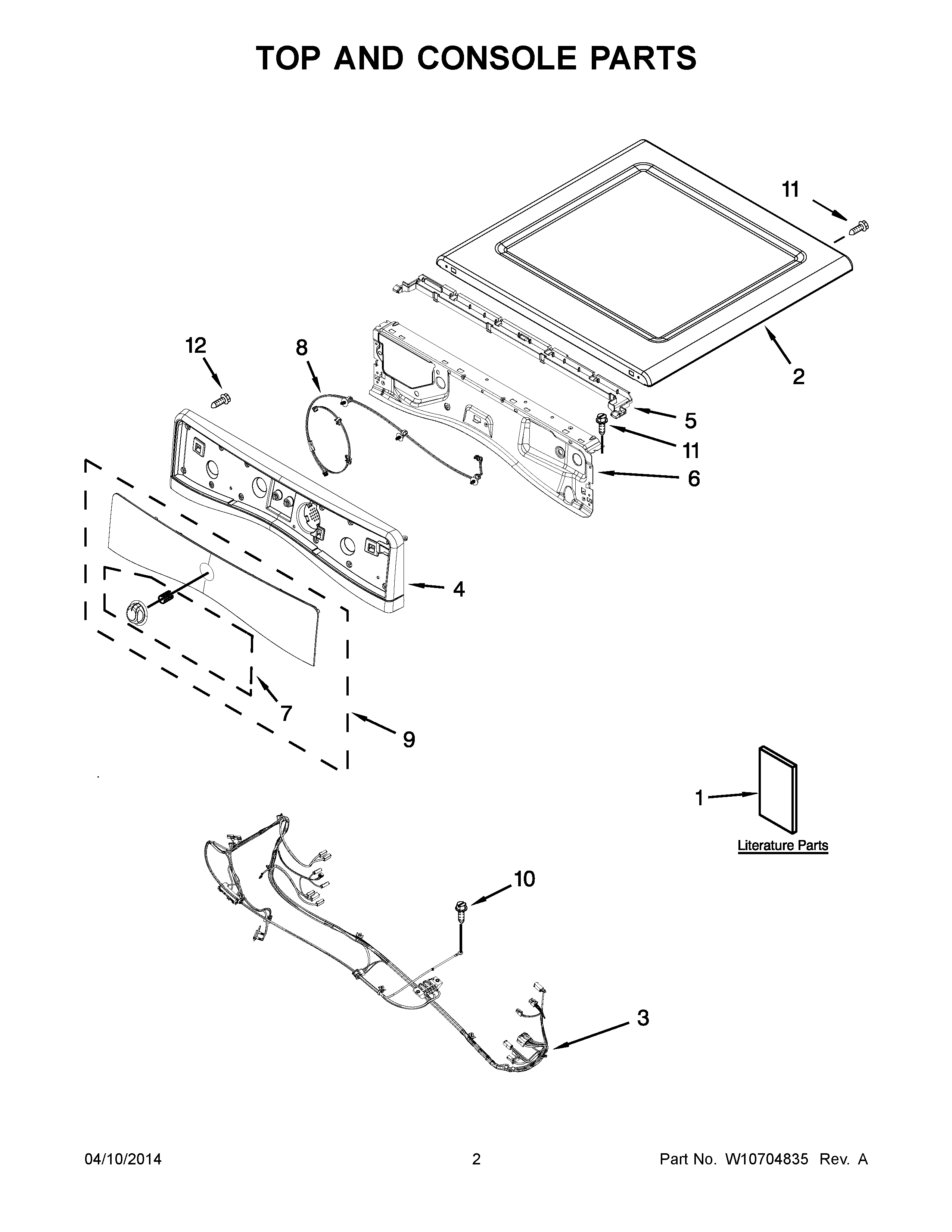 TOP AND CONSOLE PARTS

11

12

8

2

5

11

6

4

7

9

1

Literature Parts

10

3

04/10/2014 2 Part No. W10704835 Rev. A