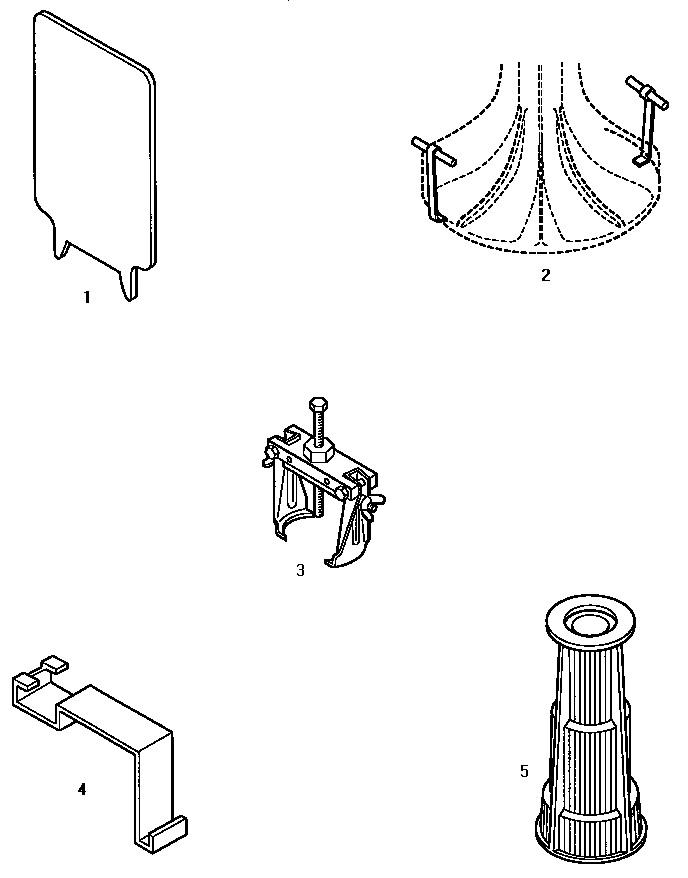 1

2

3

4

5