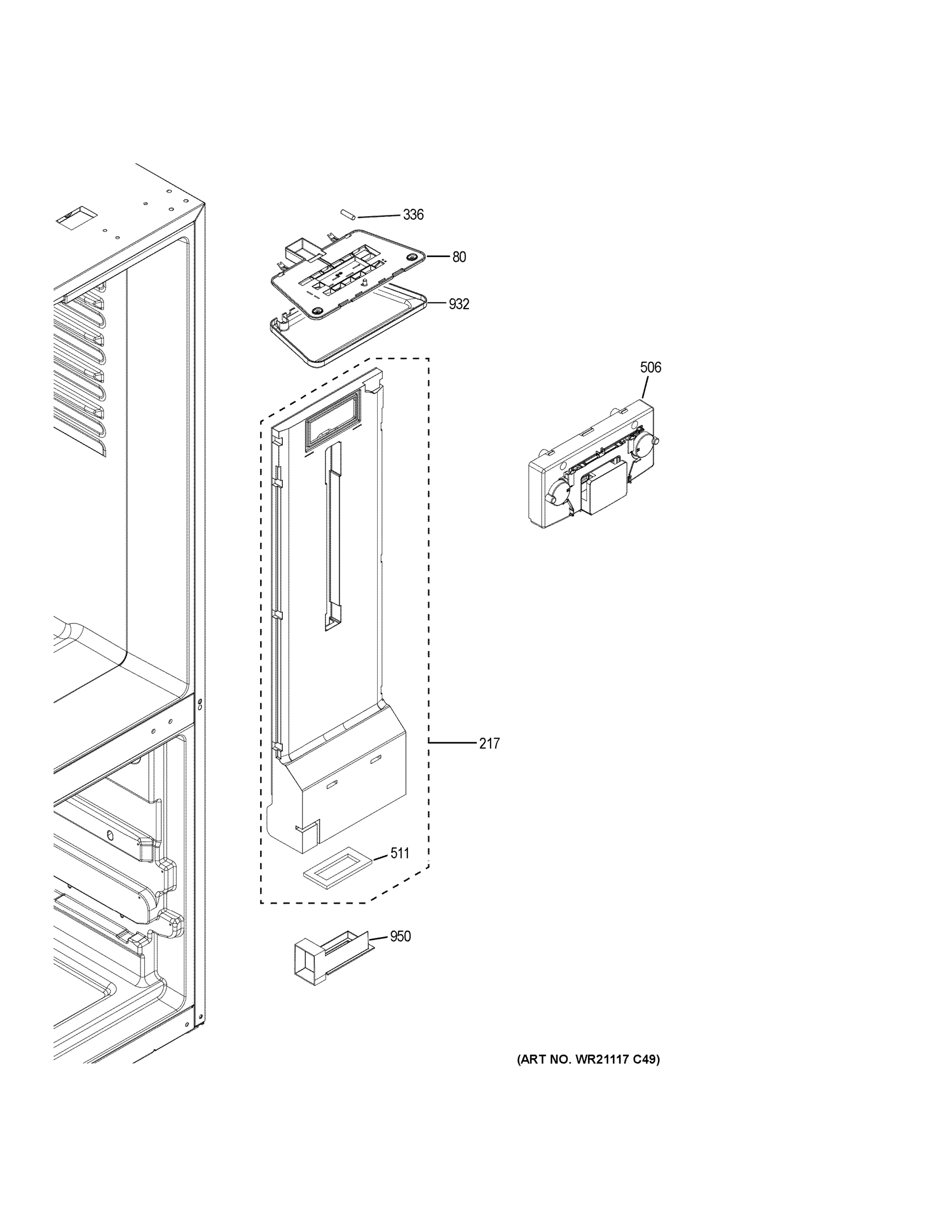 336
80
932
506
217
511
950
(ART NO. WR21117 C49)