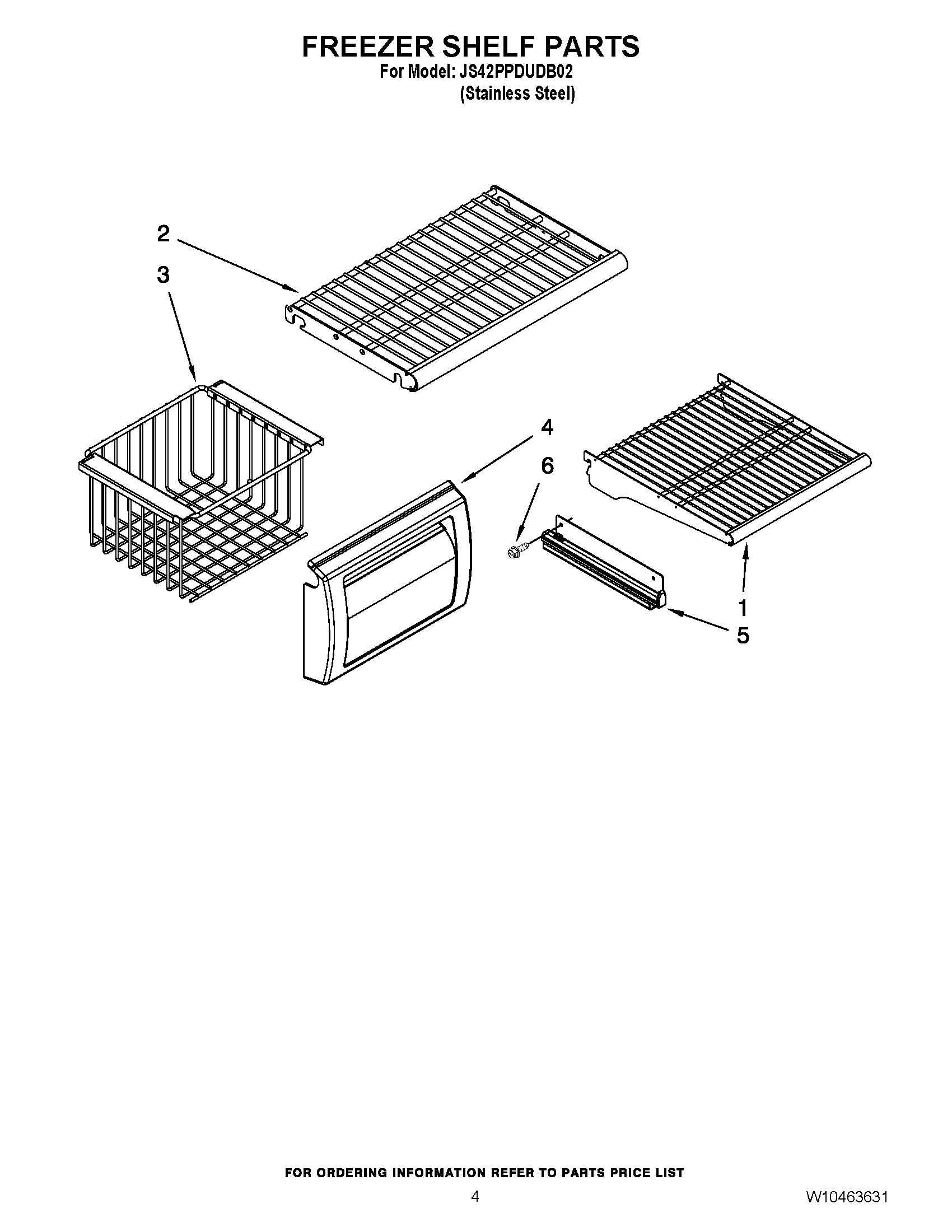 FREEZER SHELF PARTS
For Model: JS42PPDUDB02
(Stainless Steel)

2
3
4
6
1
5

FOR ORDERING INFORMATION REFER TO PARTS PRICE LIST
4
W10463631