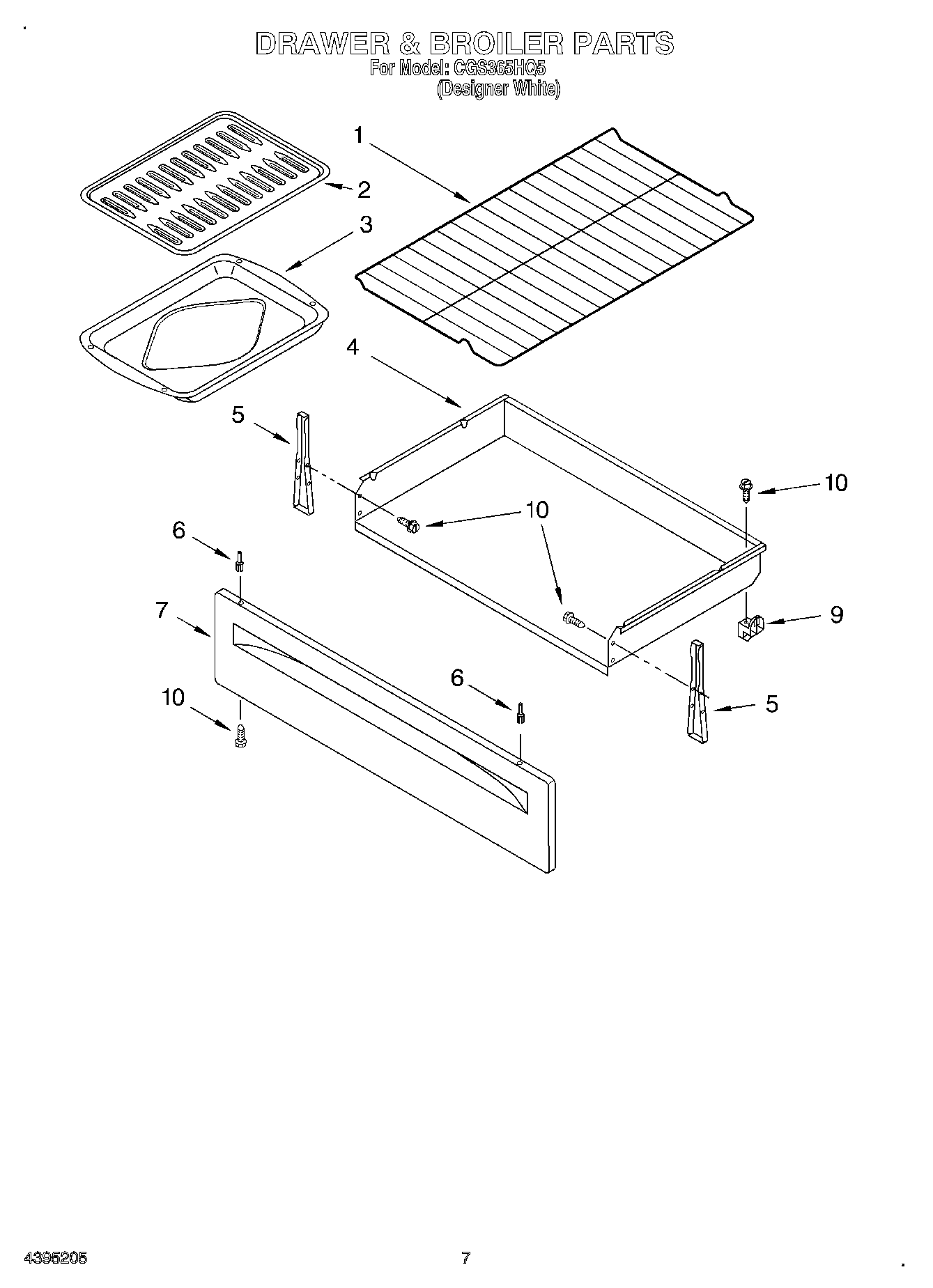 DRAWER & BROILER PARTS
For Model: CGS365HQ5
(Designer White)

1
2
3
4
5
10
10
6
7
9
6
10
5

4395205
7