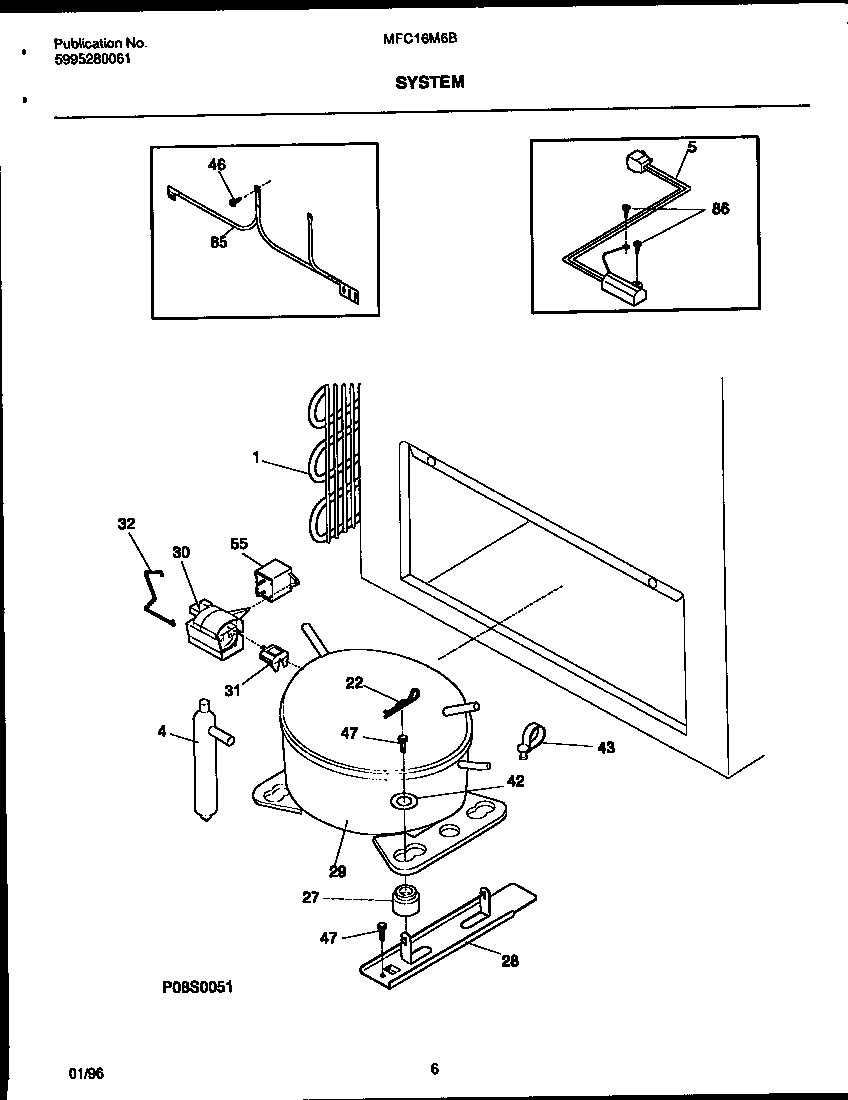 Publication No.
5995280061

MFC16M6B

SYSTEM

46
85

5
86

1
32
30
55
31
22
47
4
43
42
29
27
47
28

P08S0051

01/96

6