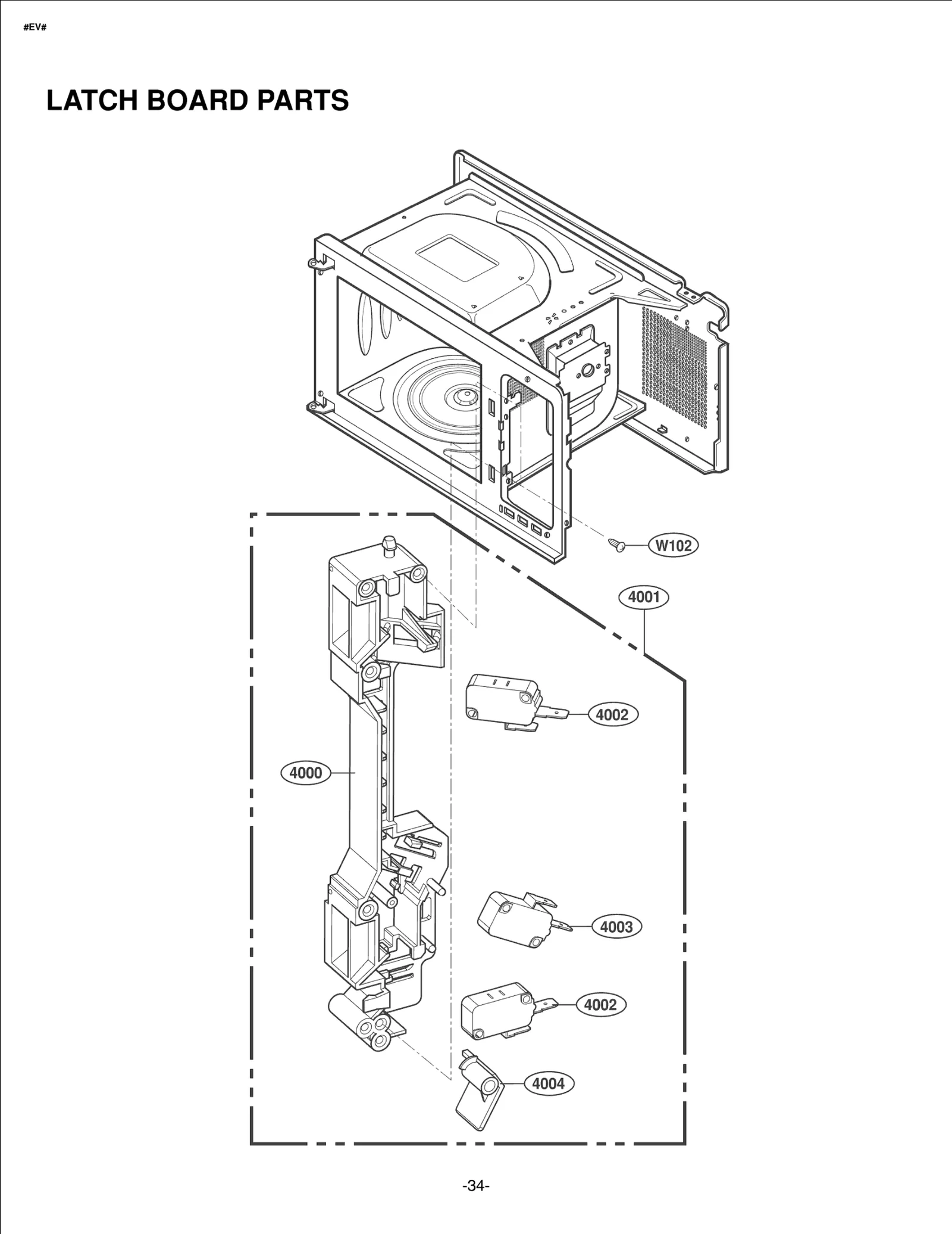 #EV#

LATCH BOARD PARTS

W102

4001

4002

4000

4003

4002

4004

-34-