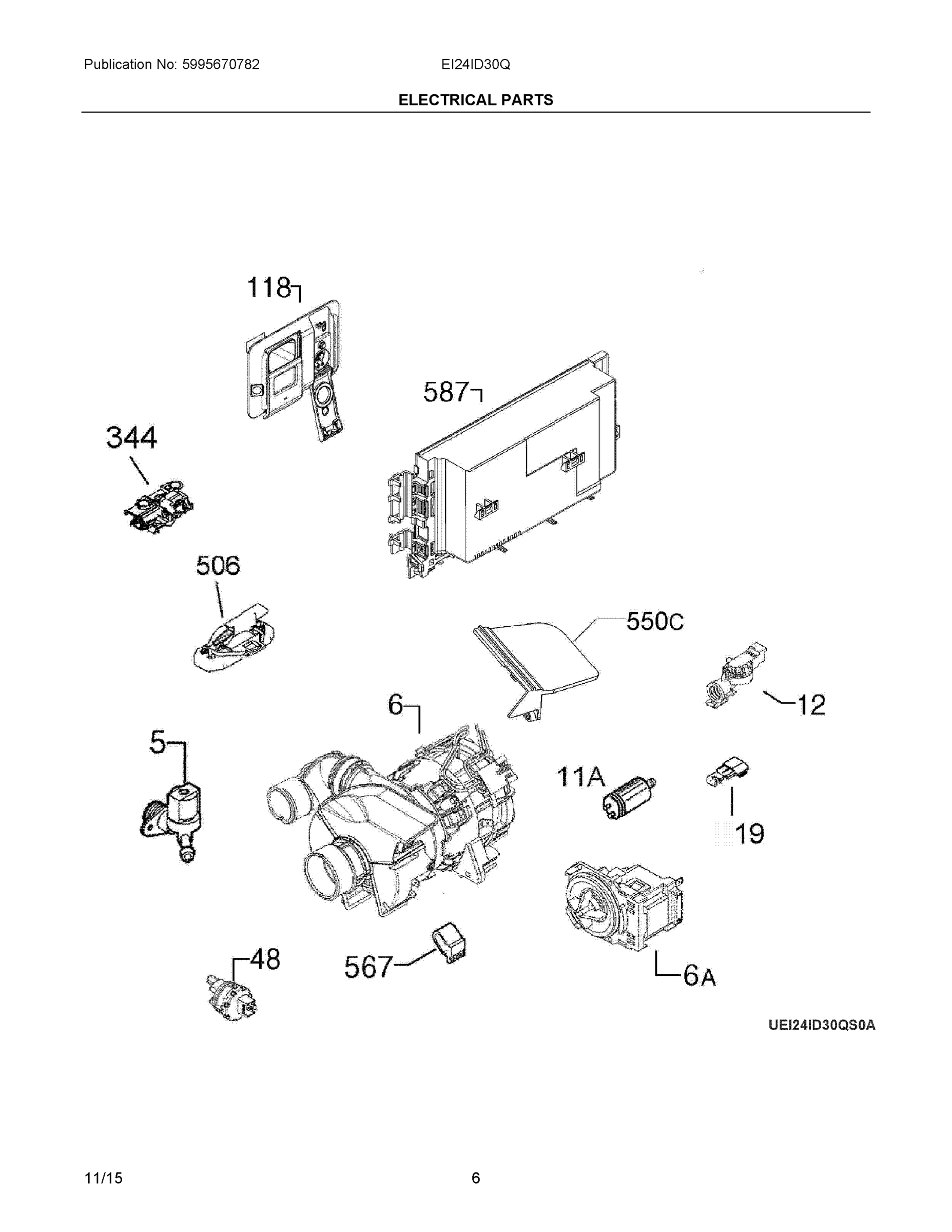 Publication No: 5995670782

EI24ID30Q

ELECTRICAL PARTS

118

587

344

506

550C

12

6

5

11A

19

48

567

6A

UEI24ID30QS0A

11/15

6