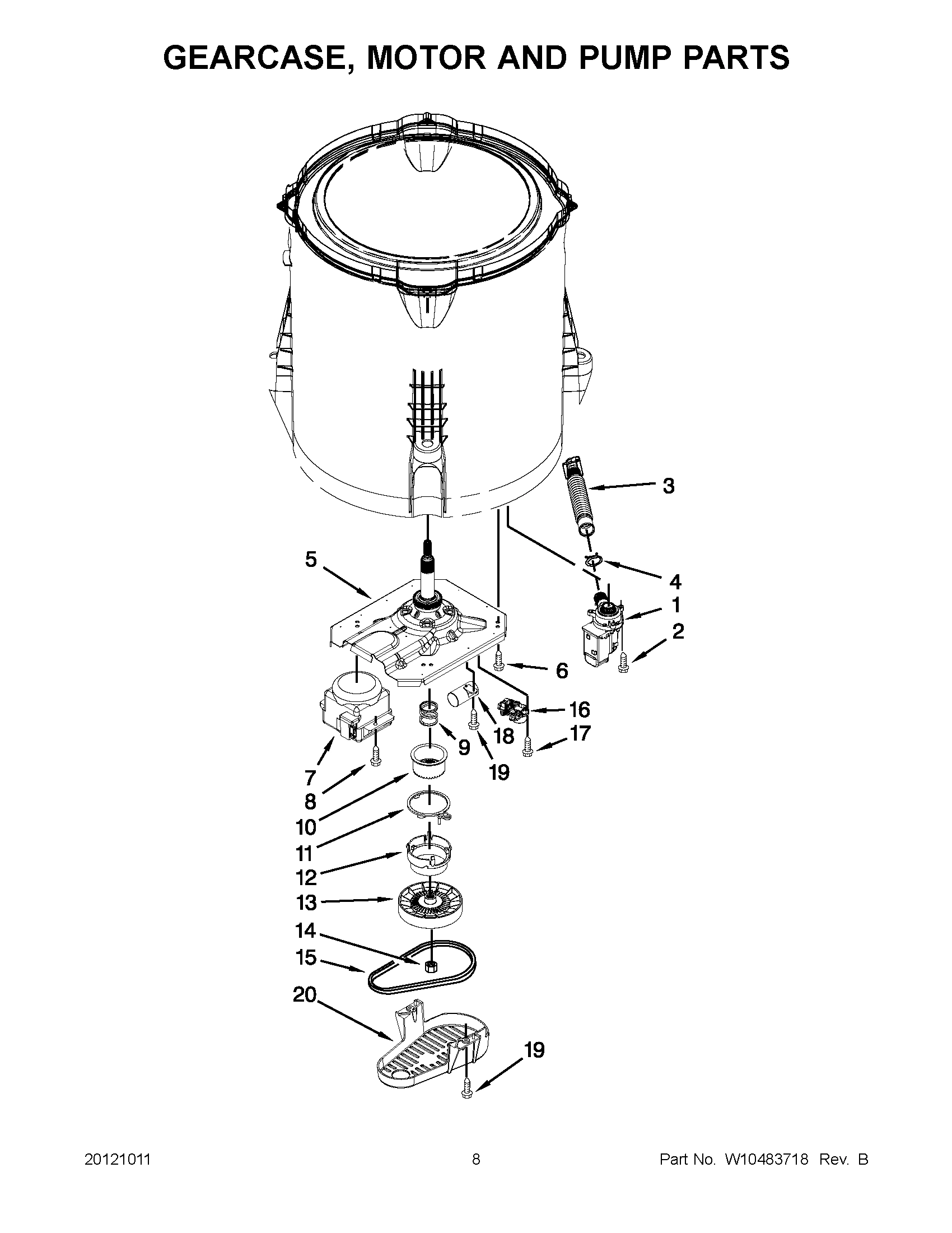 GEARCASE, MOTOR AND PUMP PARTS

3
5
4
1
2
6
16
17
18
9
19
7
8
10
11
12
13
14
15
20
19

20121011 8 Part No. W10483718 Rev. B