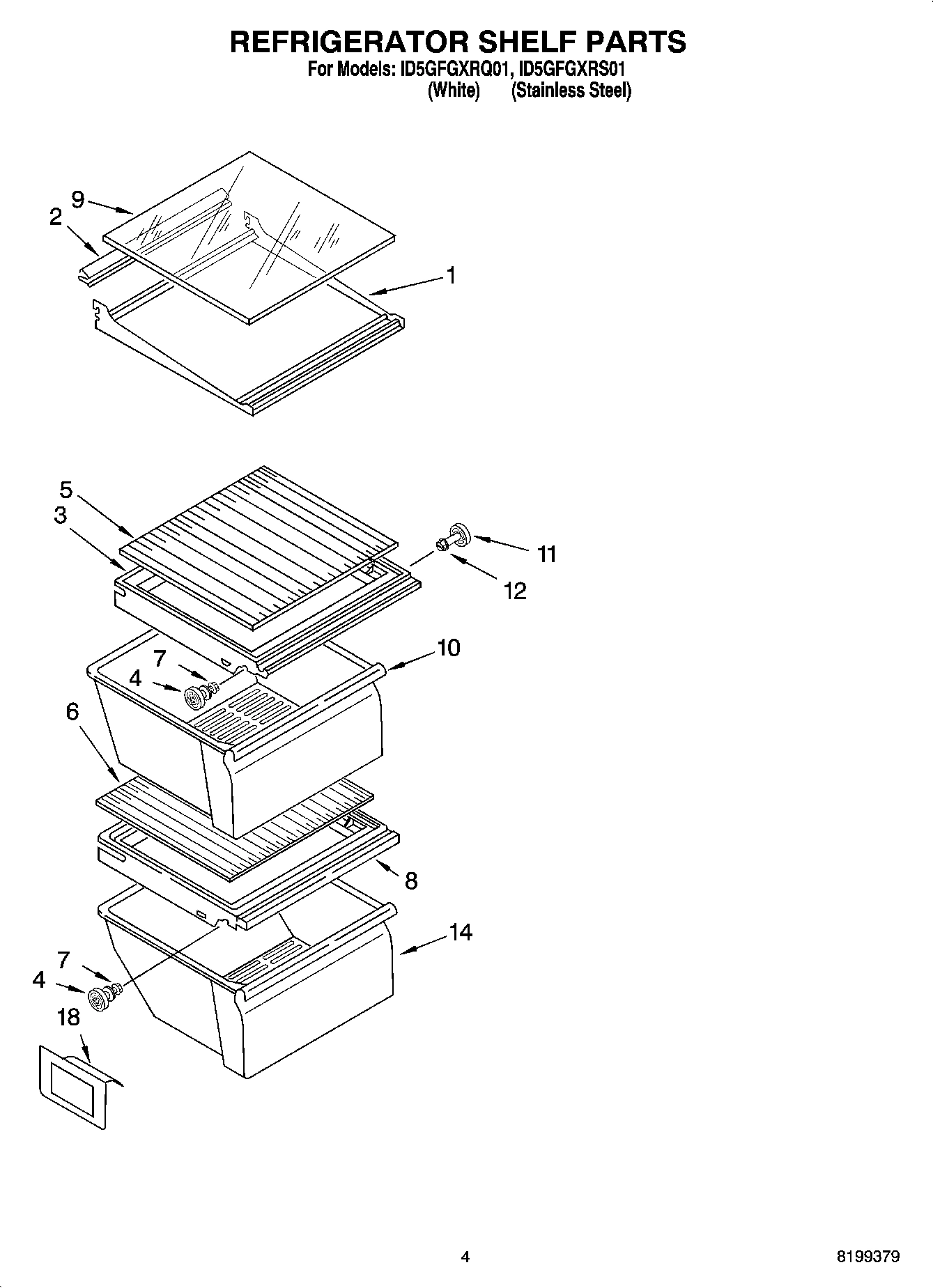 REFRIGERATOR SHELF PARTS
For Models: ID5GFGXRQ01, ID5GFGXRS01
(White) (Stainless Steel)

9
2
1
5
3
11
12
10
7
4
6
8
14
7
4
18

4

8199379