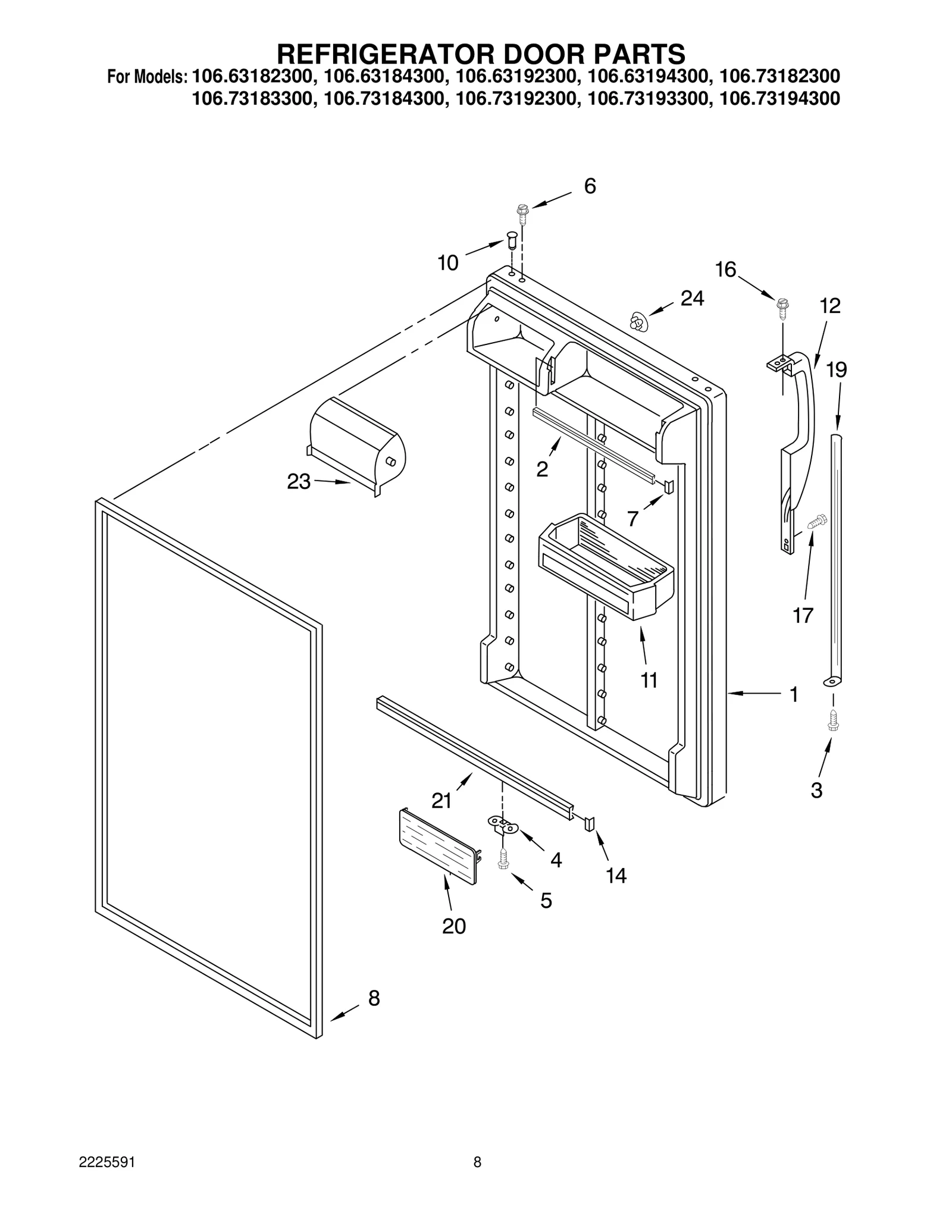 REFRIGERATOR DOOR PARTS

For Models: 106.63182300, 106.63184300, 106.63192300, 106.63194300, 106.73182300
106.73183300, 106.73184300, 106.73192300, 106.73193300, 106.73194300

6
10
16
24
12
19
2
23
7
17
11
1
3
21
4
14
5
20
8

2225591

8