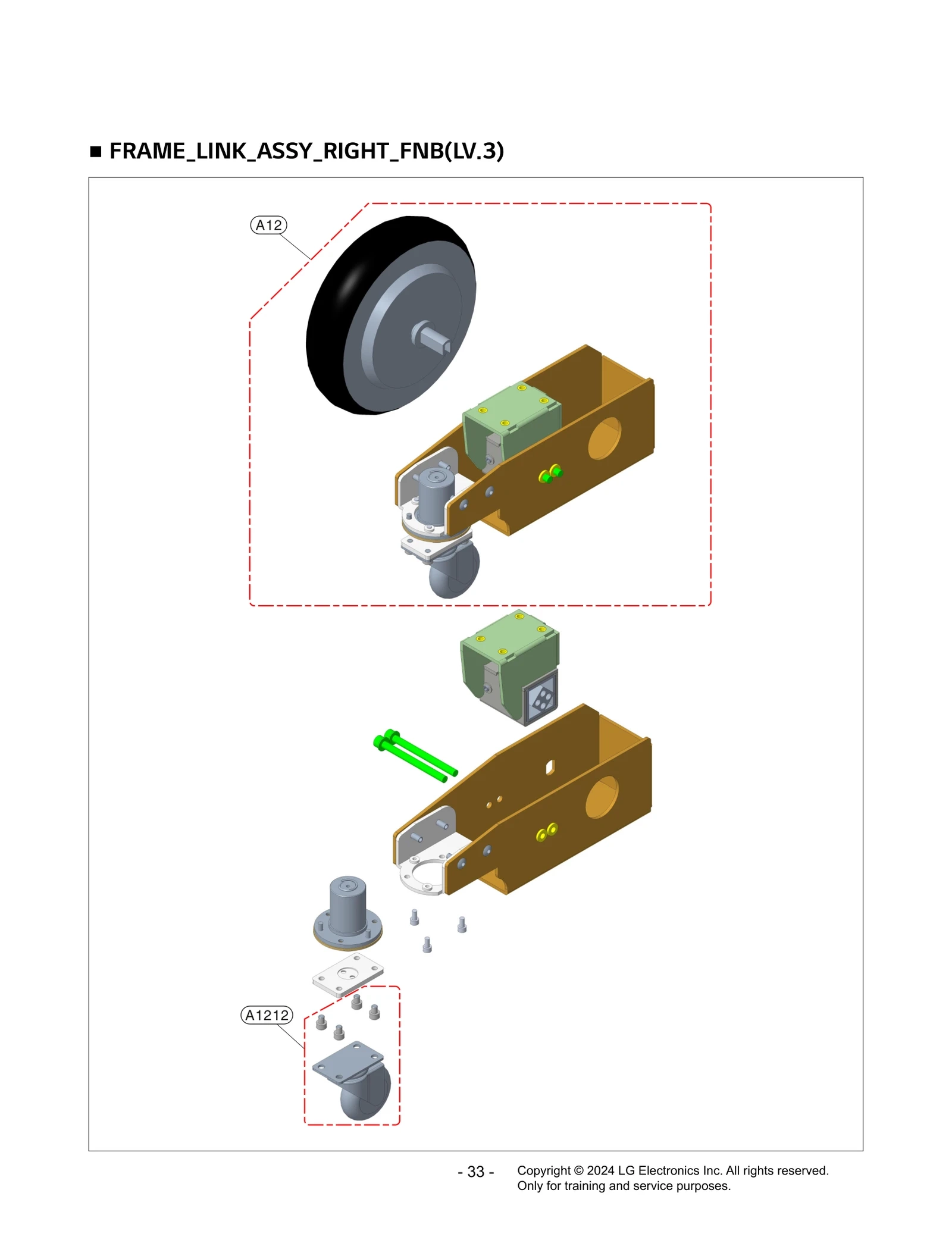 ■ FRAME_LINK_ASSY_RIGHT_FNB(LV.3)

A12

A1212

- 33 -

Copyright © 2024 LG Electronics Inc. All rights reserved.
Only for training and service purposes.